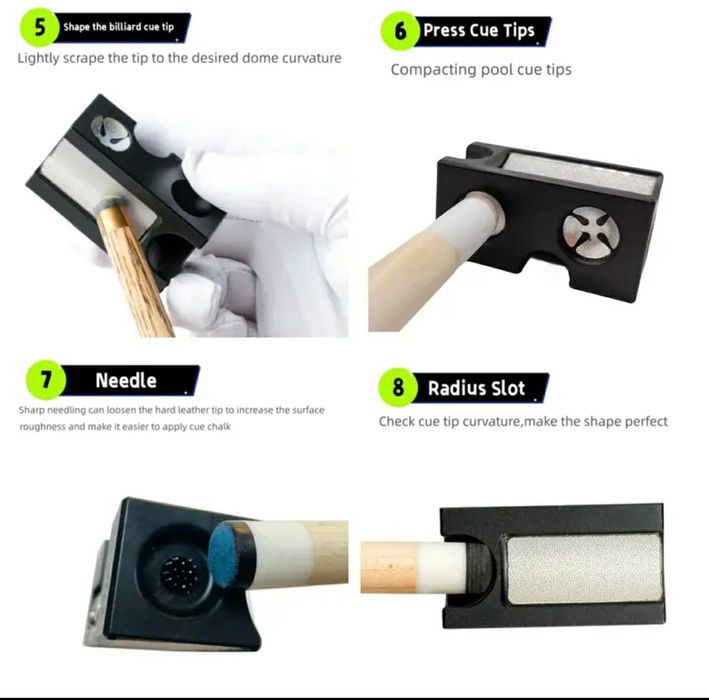 5 Shape the billiard cue tip

Lightly scrape the tip to the desired dome curvature

6 Press Cue Tips

Compacting pool cue tips

7 Needle

Sharp needling can loosen the hard leather tip to increase the surface roughness and make it easier to apply cue chalk

8 Radius Slot

Check cue tip curvature,make the shape perfect