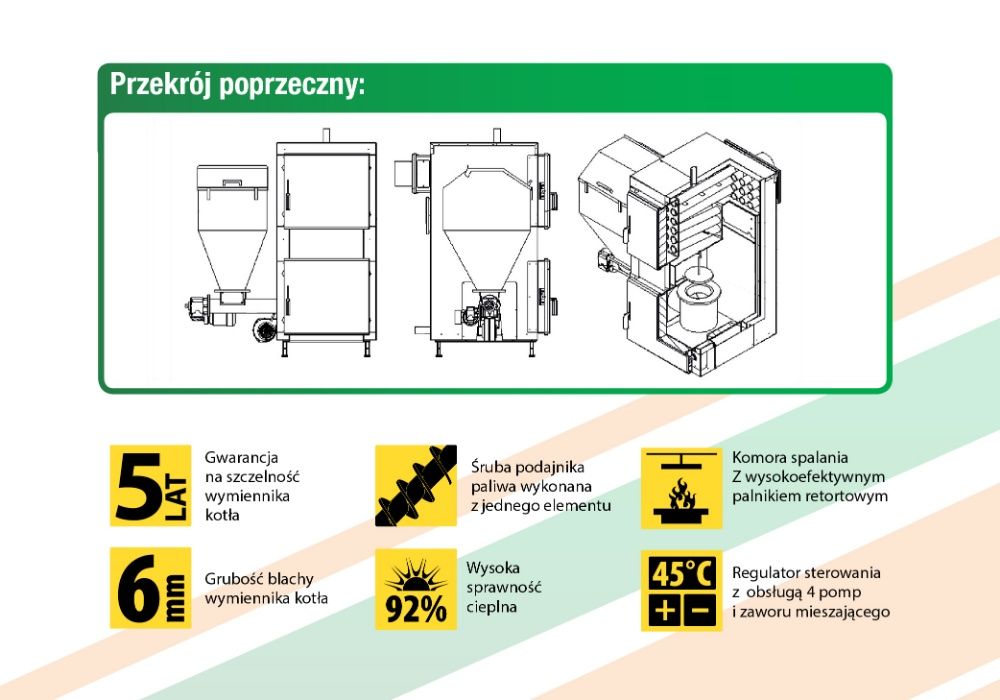 Przekrój poprzeczny:

5 LAT

Gwarancja na szczelność wymiennika kotła

Śruba podajnika paliwa wykonana z jednego elementu

Komora spalania Z wysokoefektywnym palnikiem retortowym

6 mm

Grubość blachy wymiennika kotła

92%

Wysoka sprawność cieplna

45°C + −

Regulator sterowania z obsługą 4 pomp i zaworu mieszającego