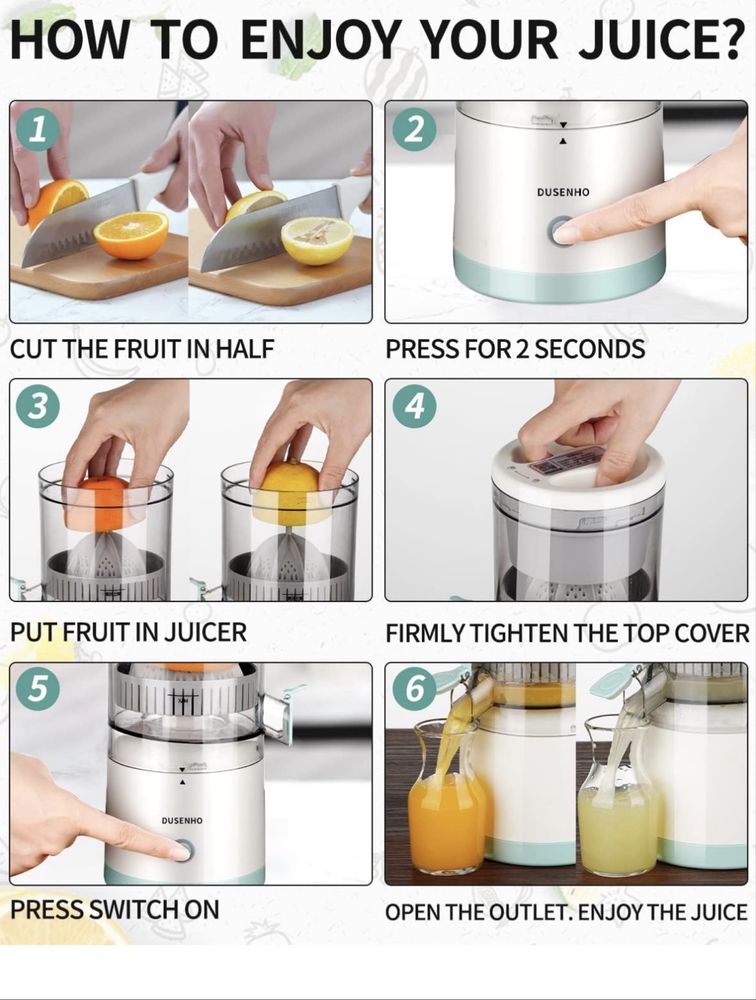 HOW TO ENJOY YOUR JUICE?

1

CUT THE FRUIT IN HALF

2

DUSENHO

PRESS FOR 2 SECONDS

3

PUT FRUIT IN JUICER

4

FIRMLY TIGHTEN THE TOP COVER

5

DUSENHO

PRESS SWITCH ON

6

OPEN THE OUTLET. ENJOY THE JUICE