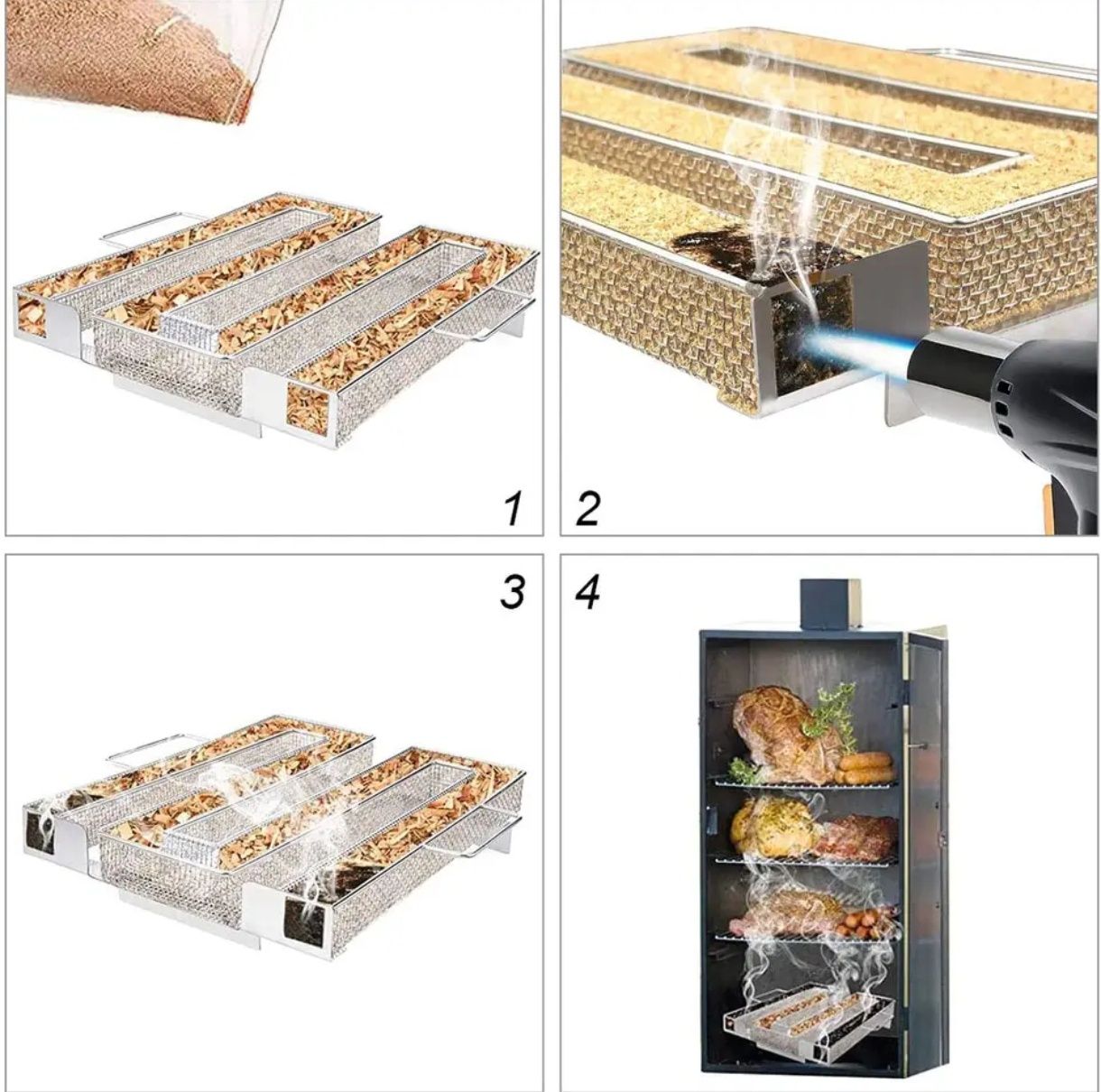 1
2
3
4