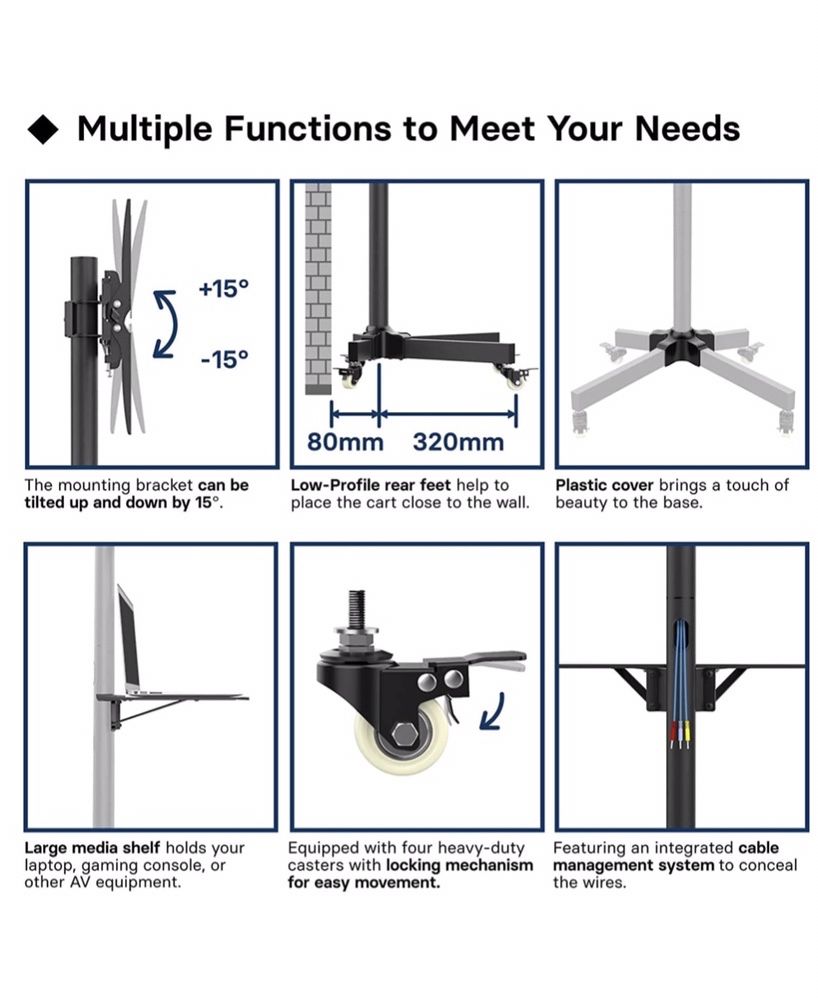 ◆ Multiple Functions to Meet Your Needs

+15°

-15°

The mounting bracket can be tilted up and down by 15°.

80mm 320mm

Low-Profile rear feet help to place the cart close to the wall.

Plastic cover brings a touch of beauty to the base.

Large media shelf holds your laptop, gaming console, or other AV equipment.

Equipped with four heavy-duty casters with locking mechanism for easy movement.

Featuring an integrated cable management system to conceal the wires.