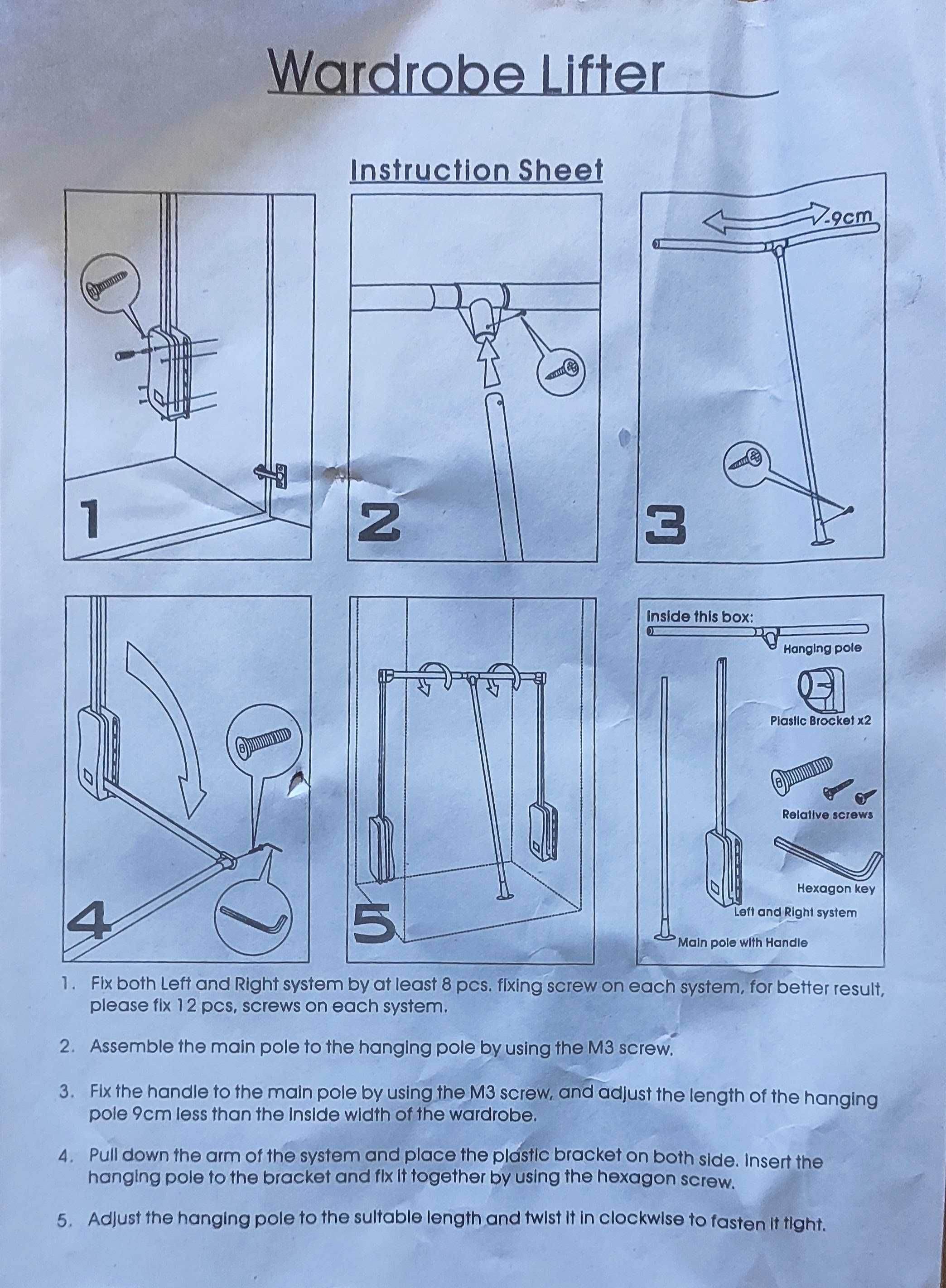 Wardrobe Lifter

Instruction Sheet

1

2

-9cm

3

4

5

Inside this box:

Hanging pole

Plastic Brocket x2

Relative screws

Hexagon key

Left and Right system

Main pole with Handle

1. Fix both Left and Right system by at least 8 pcs. fixing screw on each system, for better result, please fix 12 pcs, screws on each system.

2. Assemble the main pole to the hanging pole by using the M3 screw.

3. Fix the handle to the main pole by using the M3 screw, and adjust the length of the hanging pole 9cm less than the inside width of the wardrobe.

4. Pull down the arm of the system and place the plastic bracket on both side. Insert the hanging pole to the bracket and fix it together by using the hexagon screw.

5. Adjust the hanging pole to the suitable length and twist it in clockwise to fasten it tight.