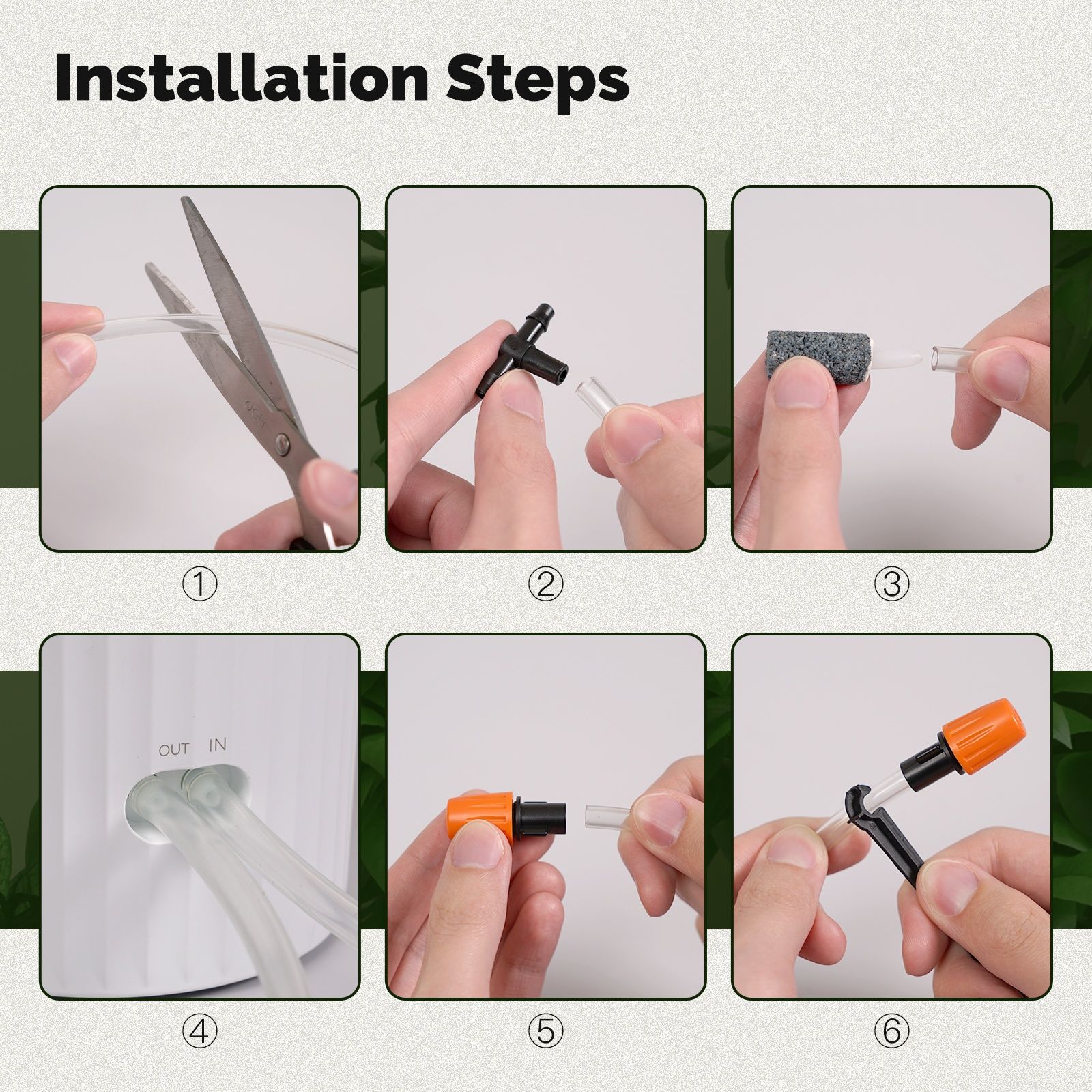 Installation Steps

①

②

③

OUT IN

④

⑤

⑥