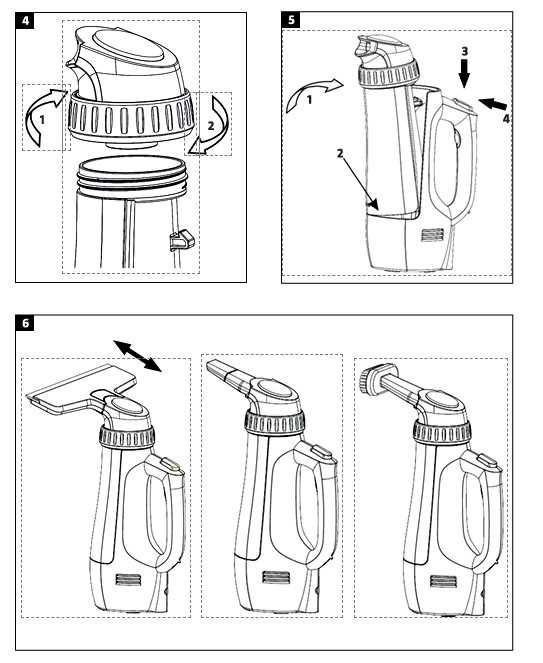 4

1

2

5

1

2

3

4

6