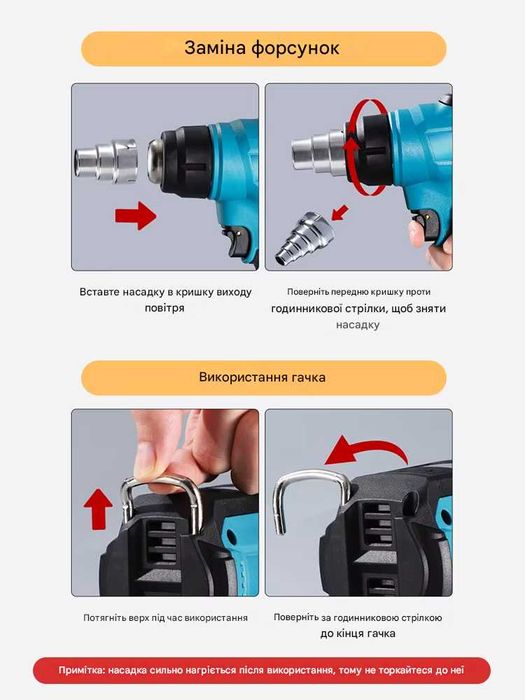 Заміна форсунок

Вставте насадку в кришку виходу повітря

Поверніть передню кришку проти годинникової стрілки, щоб зняти насадку

Використання гачка

Потягніть верх під час використання

Поверніть за годинниковою стрілкою до кінця гачка

Примітка: насадка сильно нагріється після використання, тому не торкайтеся до неї