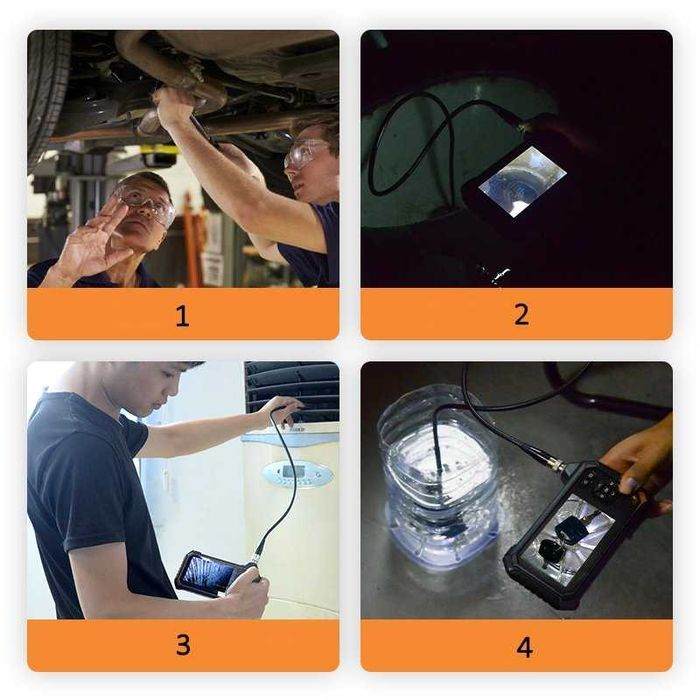 1

2

3

4