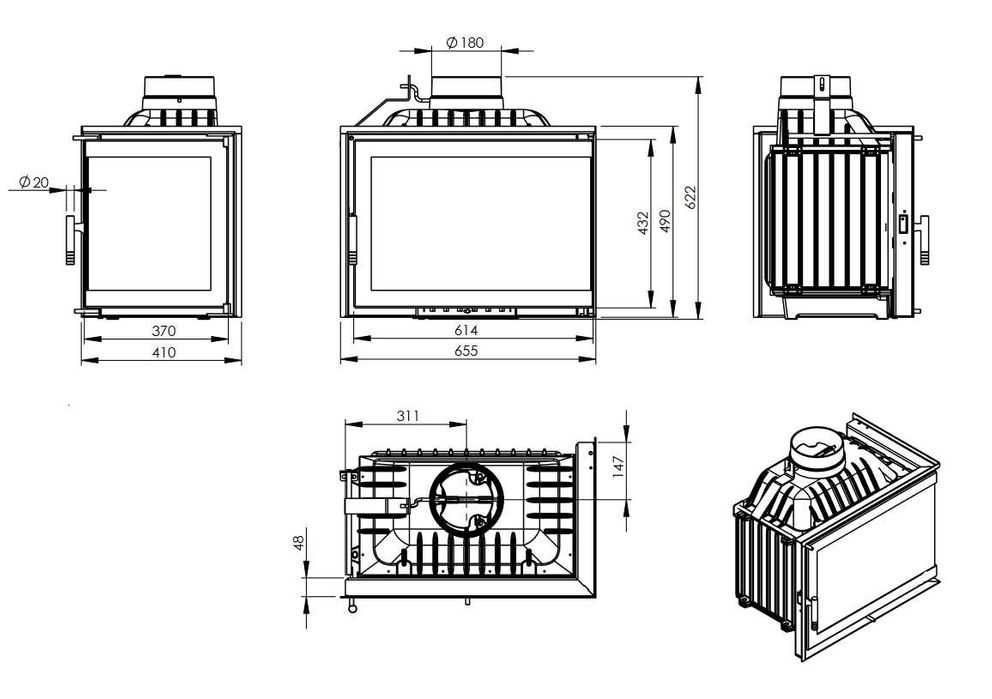 Ø 180

Ø 20

432

490

622

370

410

614

655

311

147

48