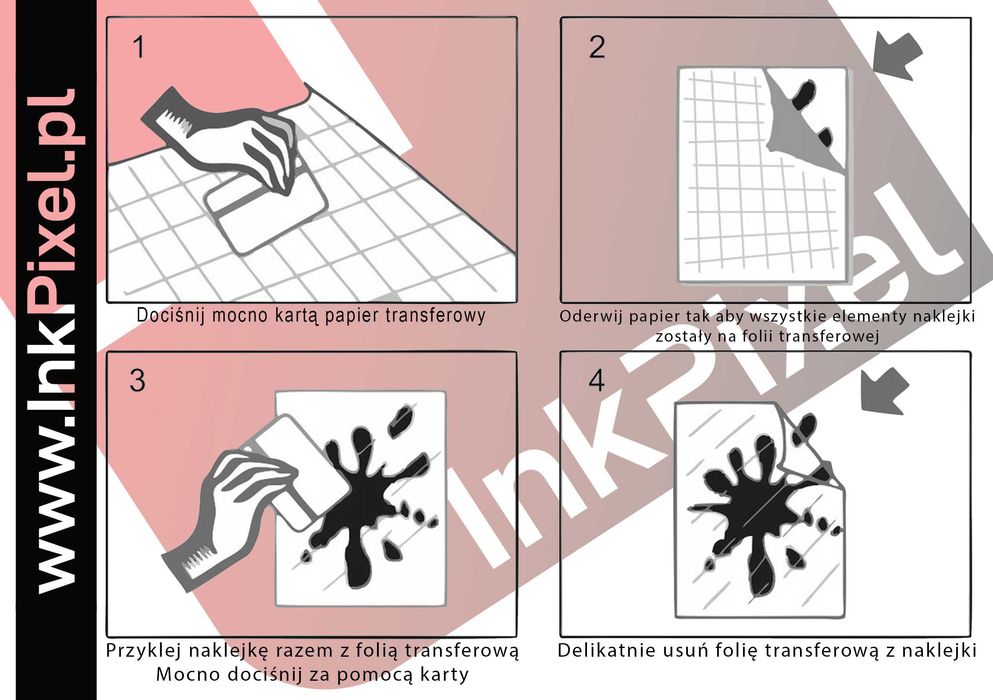 www.InkPixel.pl

1

Dociśnij mocno kartą papier transferowy

2

Oderwij papier tak aby wszystkie elementy naklejki zostały na folii transferowej

3

Przyklej naklejkę razem z folią transferową
Mocno dociśnij za pomocą karty

4

Delikatnie usuń folię transferową z naklejki

InkPixel