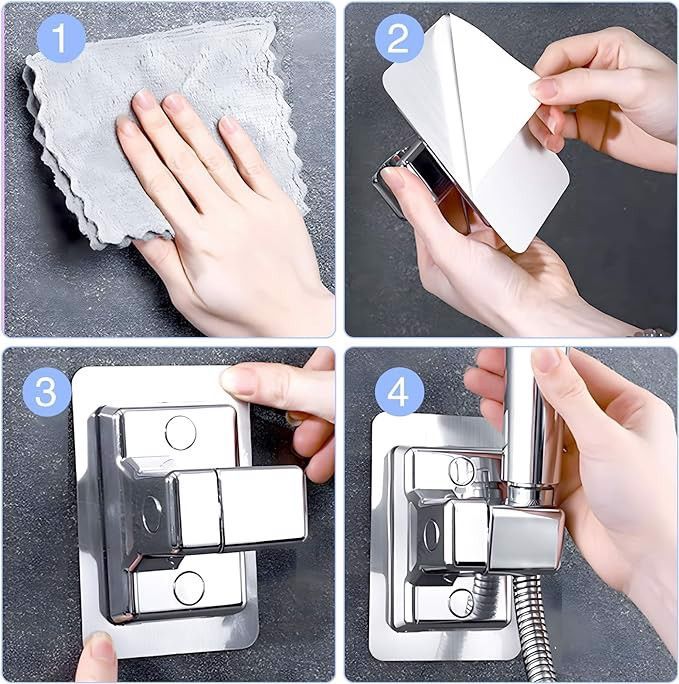 1

2

3

4