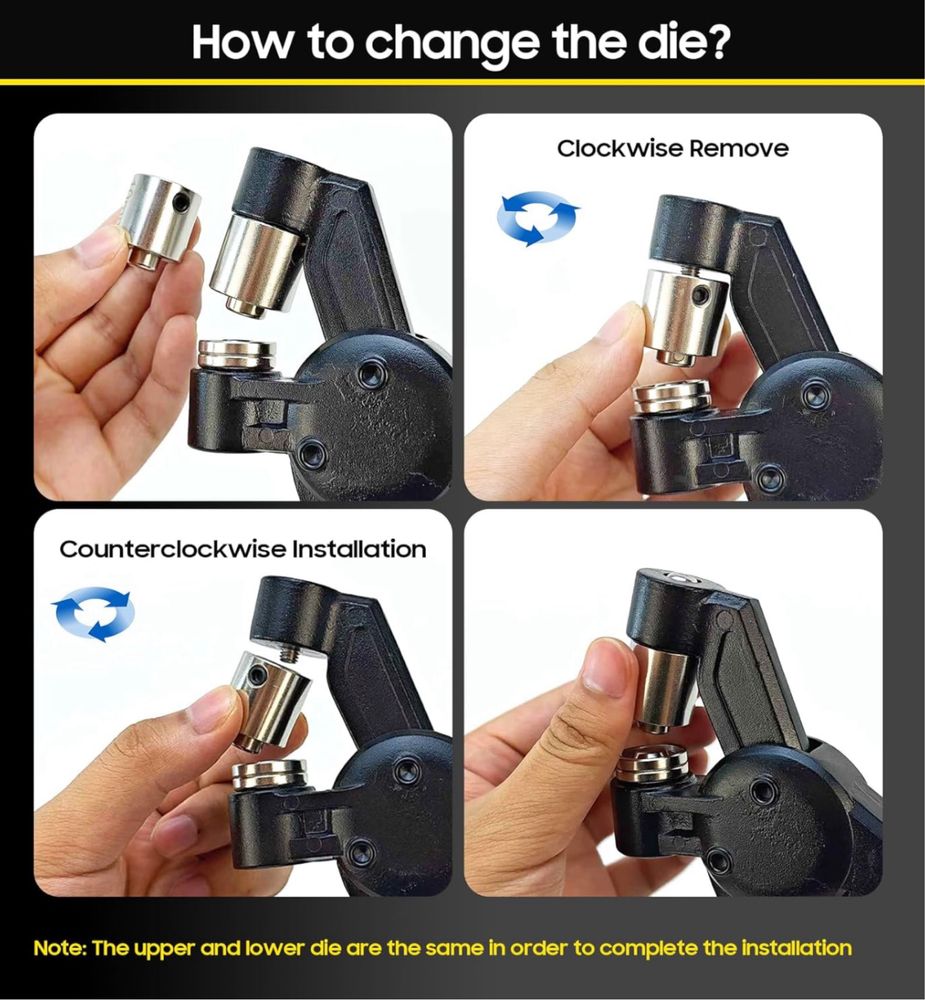 How to change the die?

Clockwise Remove

Counterclockwise Installation

Note: The upper and lower die are the same in order to complete the installation