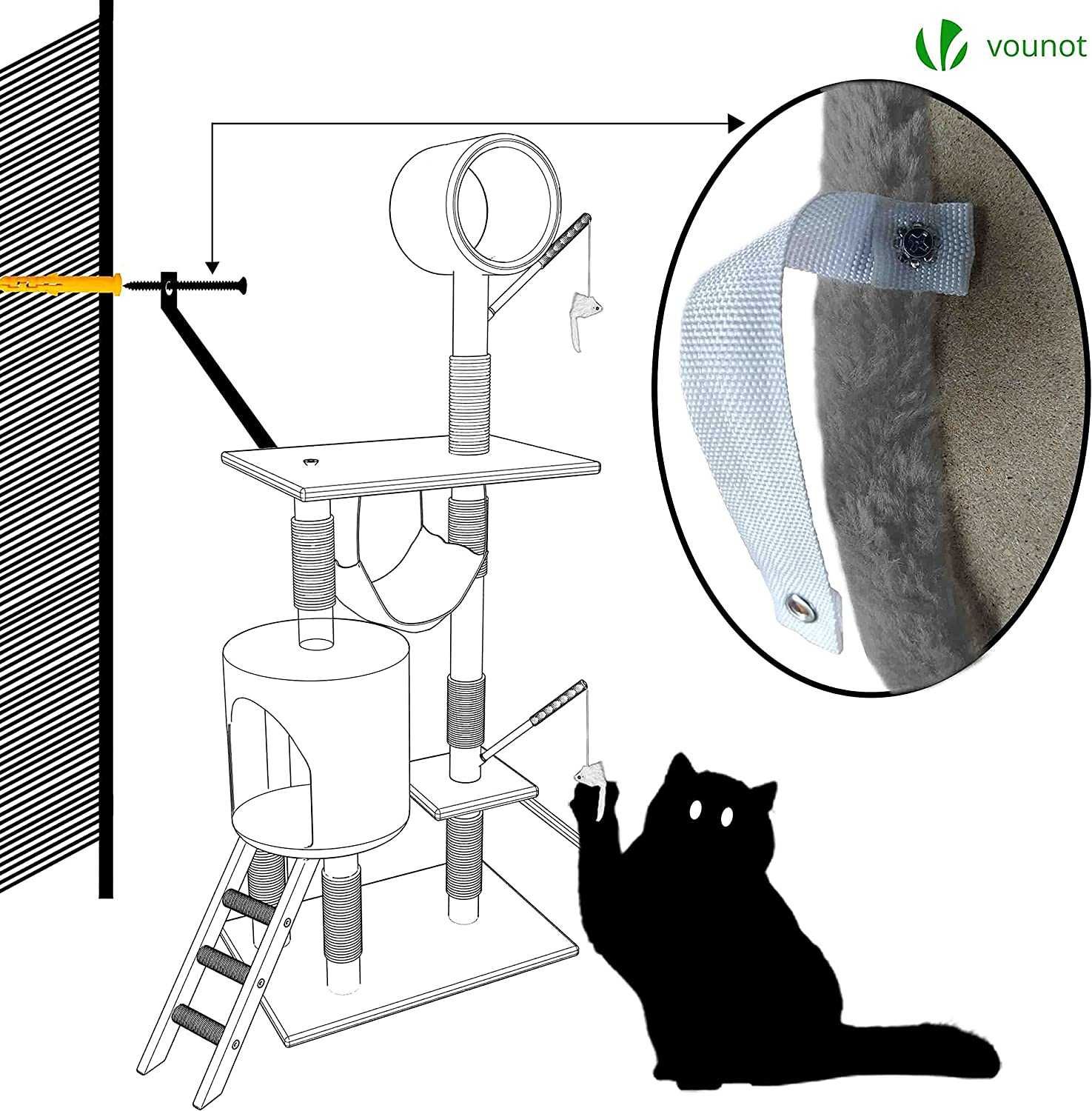 vounot