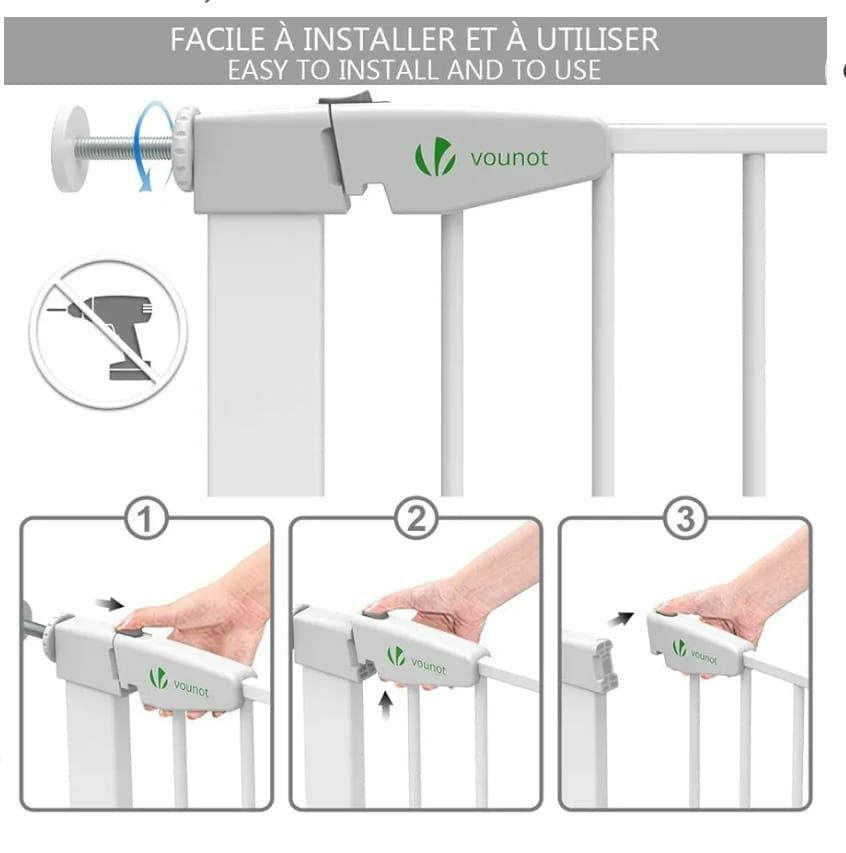 FACILE À INSTALLER ET À UTILISER
EASY TO INSTALL AND TO USE

vounot

1

vounot

2

vounot

3

vounot