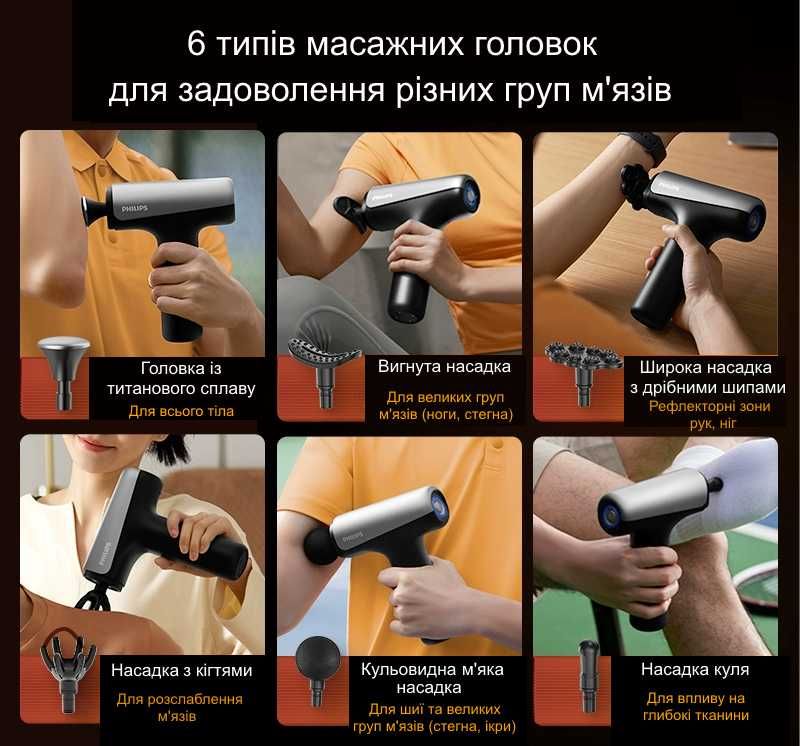 6 типів масажних головок
для задоволення різних груп м'язів

PHILIPS

Головка із титанового сплаву
Для всього тіла

PHILIPS

Вигнута насадка
Для великих груп м'язів (ноги, стегна)

PHILIPS

Широка насадка з дрібними шипами
Рефлекторні зони рук, ніг

PHILIPS

Насадка з кігтями
Для розслаблення м'язів

PHILIPS

Кульовидна м'яка насадка
Для шиї та великих груп м'язів (стегна, ікри)

Насадка куля
Для впливу на глибокі тканини