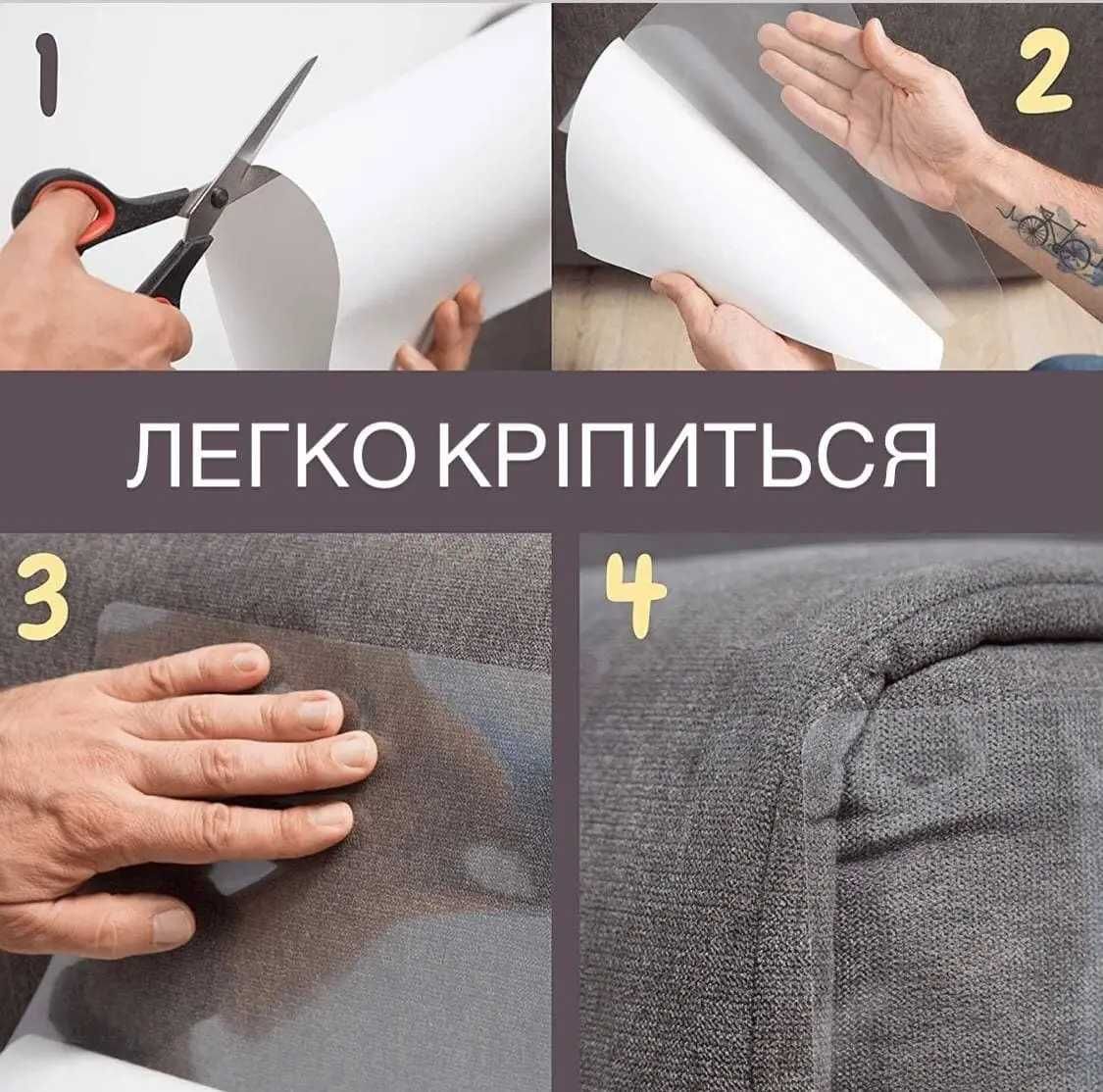 1

2

ЛЕГКО КРІПИТЬСЯ

3

4