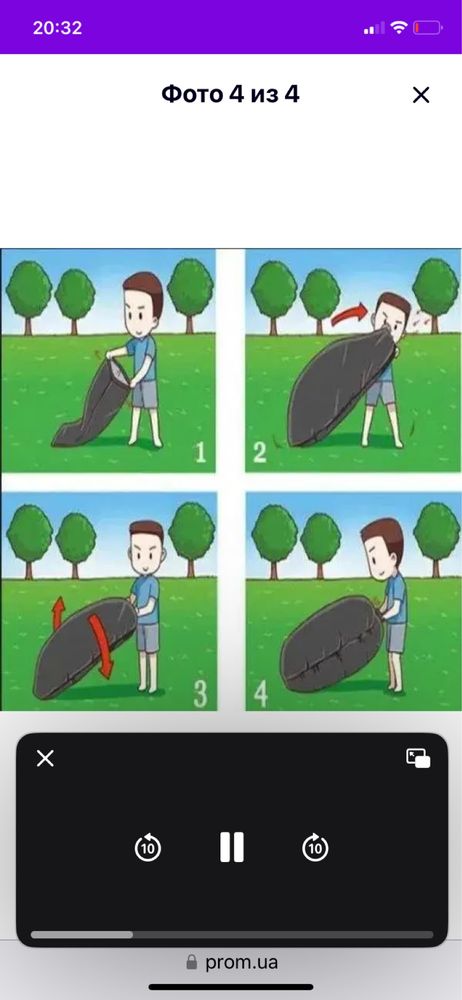 20:32

Фото 4 из 4

1

2

3

4

10

10

prom.ua