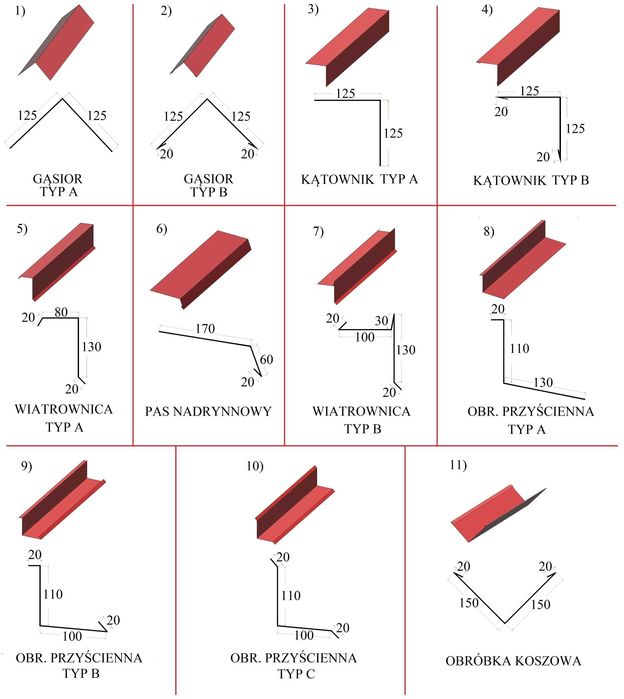 1)

125 125

GĄSIOR
TYP A

2)

125 125
20 20

GĄSIOR
TYP B

3)

125
125

KĄTOWNIK TYP A

4)

125
20
125
20

KĄTOWNIK TYP B

5)

20 80
130
20

WIATROWNICA
TYP A

6)

170
60
20

PAS NADRYNNOWY

7)

20 30
100
130
20

WIATROWNICA
TYP B

8)

20
110
130

OBR. PRZYŚCIENNA
TYP A

9)

20
110
20
100

OBR. PRZYŚCIENNA
TYP B

10)

20
110
20
100

OBR. PRZYŚCIENNA
TYP C

11)

20 20
150 150

OBRÓBKA KOSZOWA