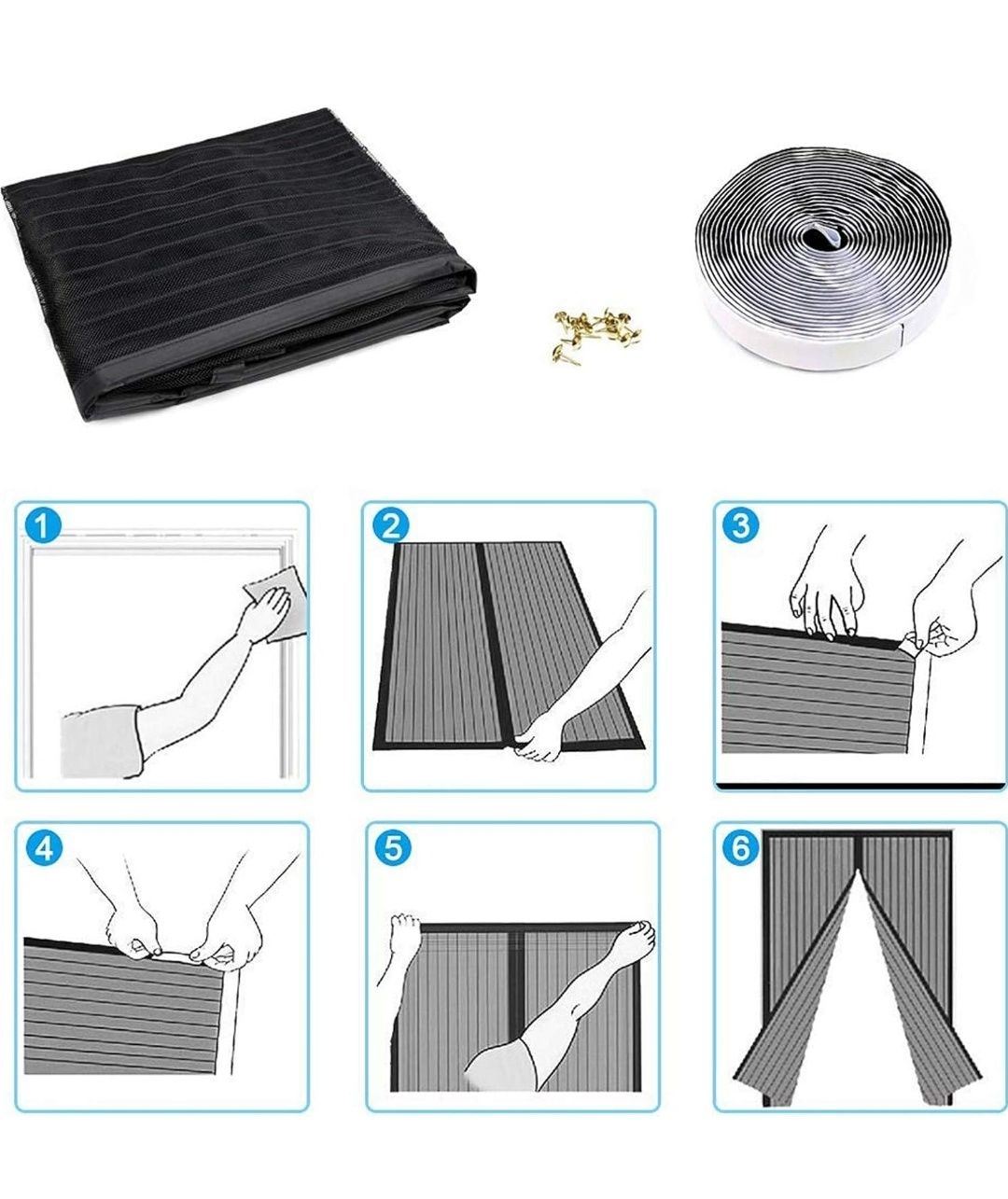 1

2

3

4

5

6