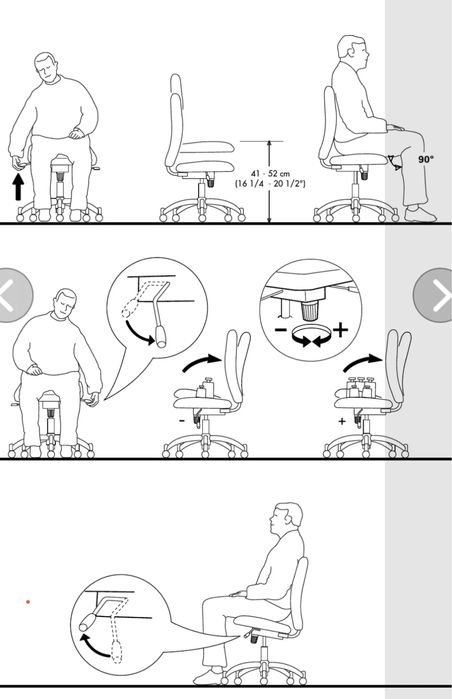 41 - 52 cm
(16 1/4 - 20 1/2")

90°

-

+

-

+