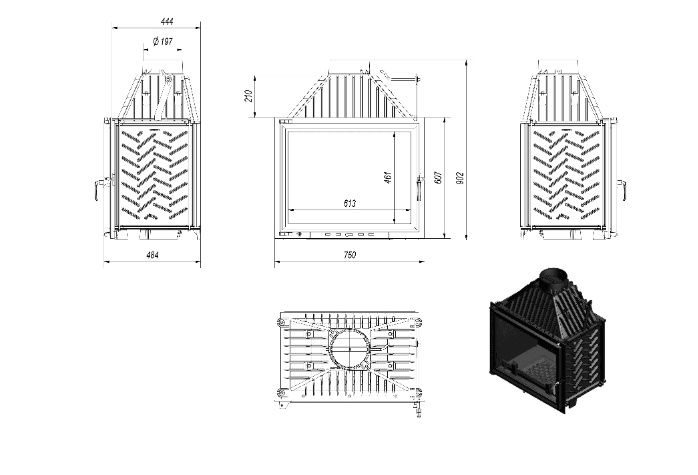 444
Ø 197
484
210
461
613
607
902
750