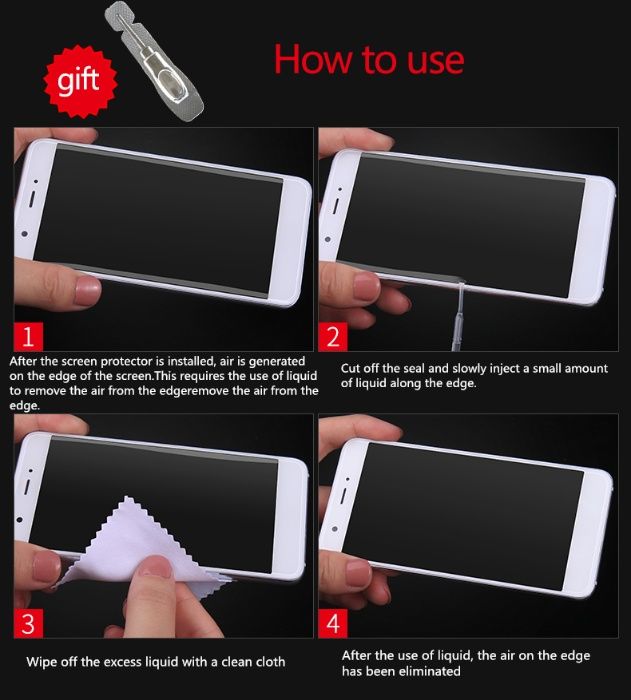 gift

How to use

1

After the screen protector is installed, air is generated on the edge of the screen.This requires the use of liquid to remove the air from the edgeremove the air from the edge.

2

Cut off the seal and slowly inject a small amount of liquid along the edge.

3

Wipe off the excess liquid with a clean cloth

4

After the use of liquid, the air on the edge has been eliminated