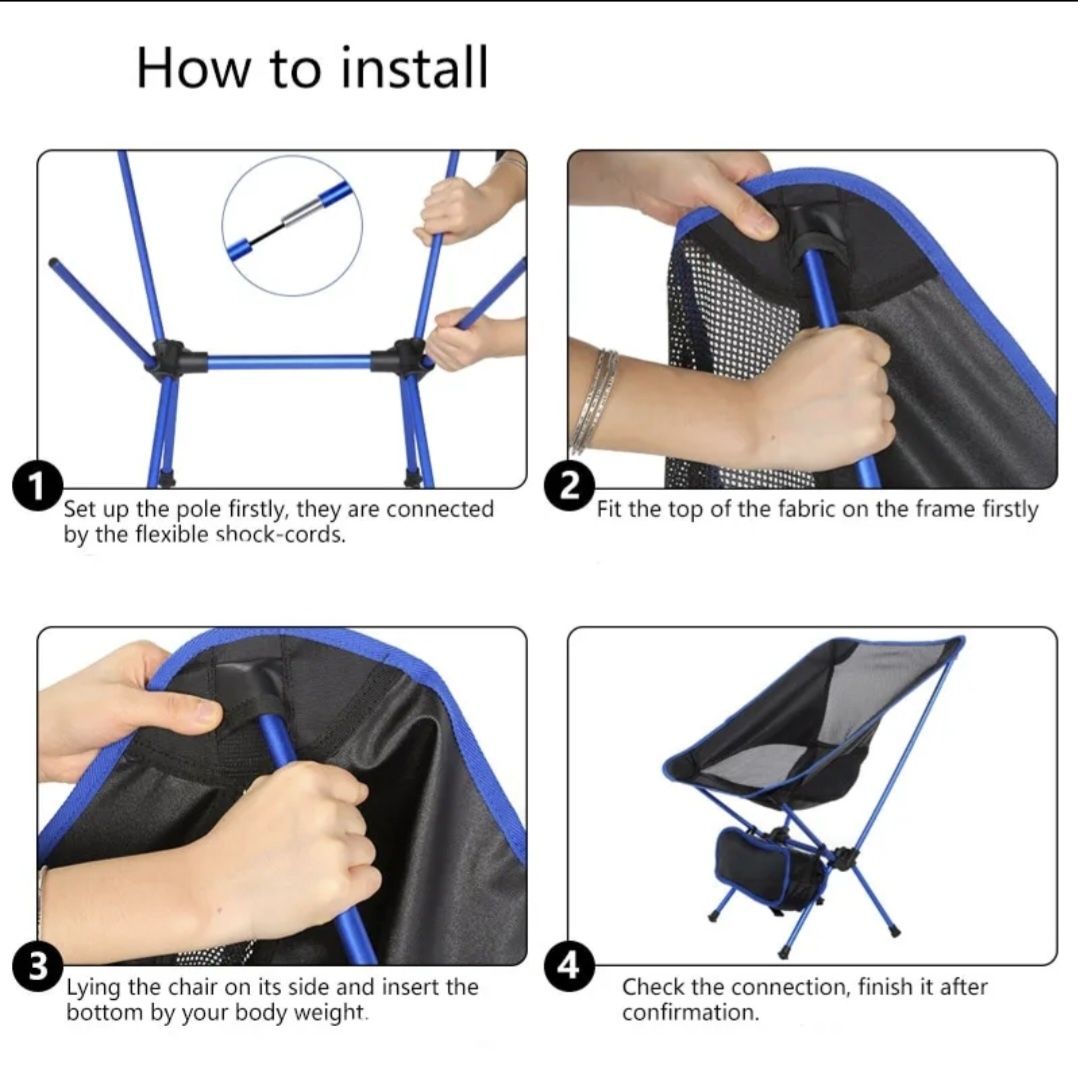 How to install

1
Set up the pole firstly, they are connected by the flexible shock-cords.

2
Fit the top of the fabric on the frame firstly

3
Lying the chair on its side and insert the bottom by your body weight.

4
Check the connection, finish it after confirmation.