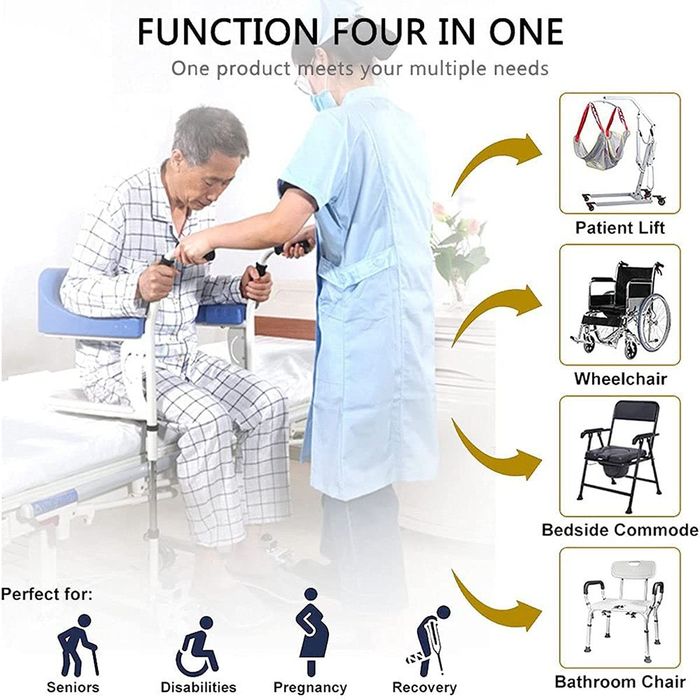 FUNCTION FOUR IN ONE
One product meets your multiple needs

Patient Lift

Wheelchair

Bedside Commode

Bathroom Chair

Perfect for:

Seniors
Disabilities
Pregnancy
Recovery