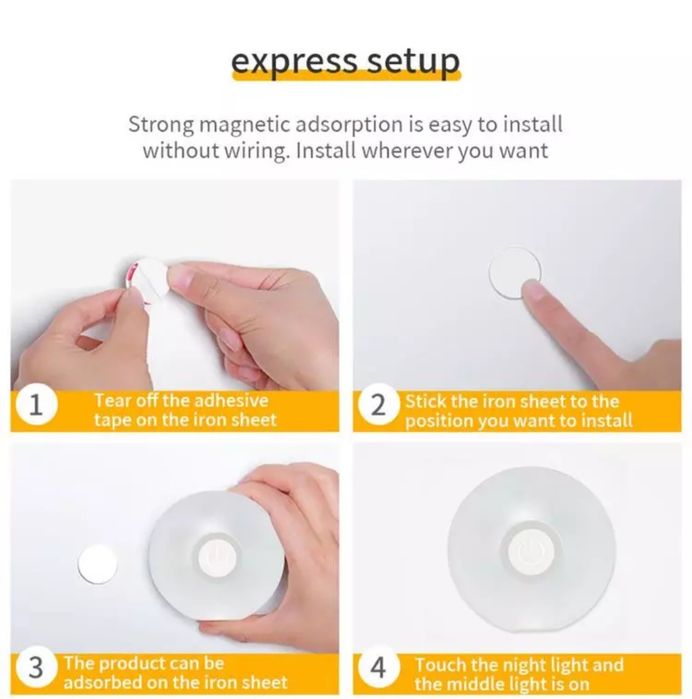 express setup

Strong magnetic adsorption is easy to install without wiring. Install wherever you want

1 Tear off the adhesive tape on the iron sheet

2 Stick the iron sheet to the position you want to install

3 The product can be adsorbed on the iron sheet

4 Touch the night light and the middle light is on