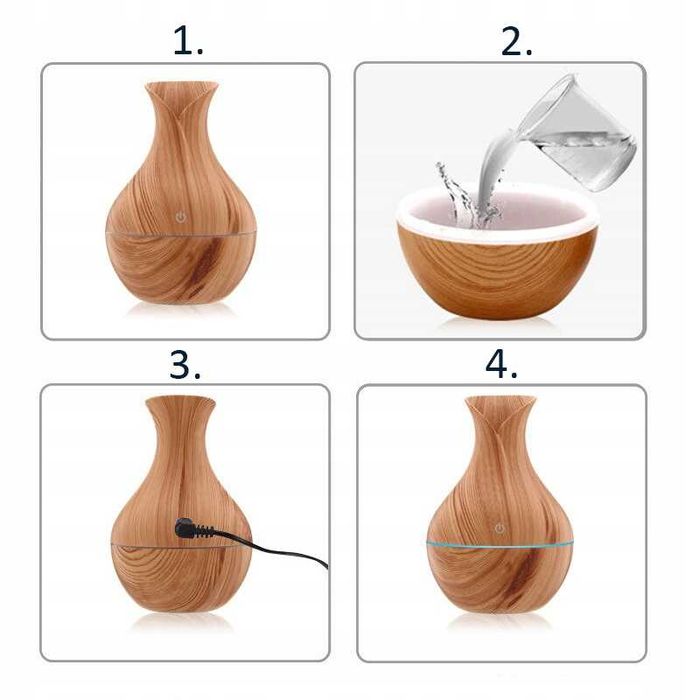 1.

2.

3.

4.