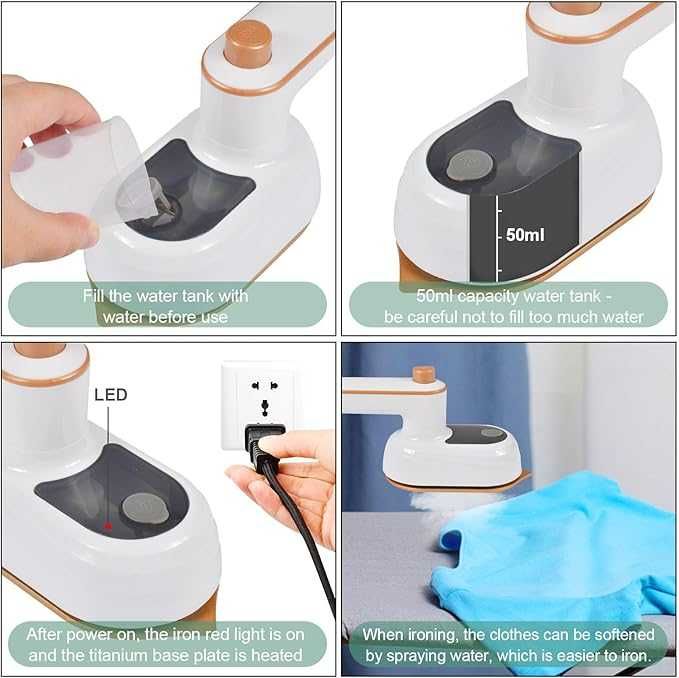 Fill the water tank with water before use

50ml

50ml capacity water tank - be careful not to fill too much water

LED

After power on, the iron red light is on and the titanium base plate is heated

When ironing, the clothes can be softened by spraying water, which is easier to iron.