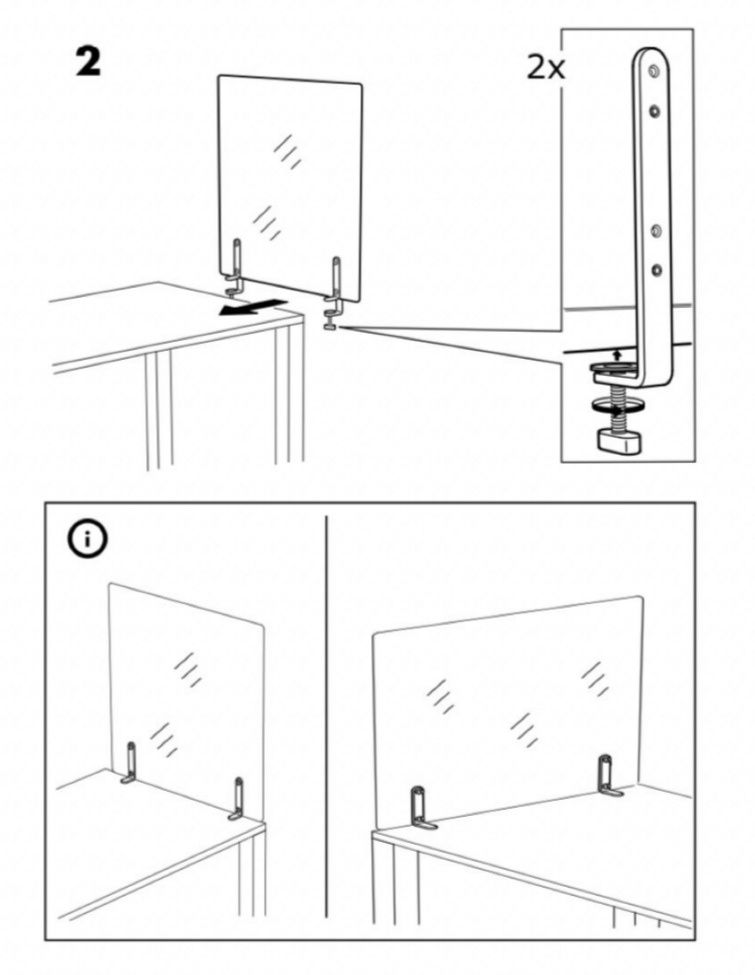 2

2x

i