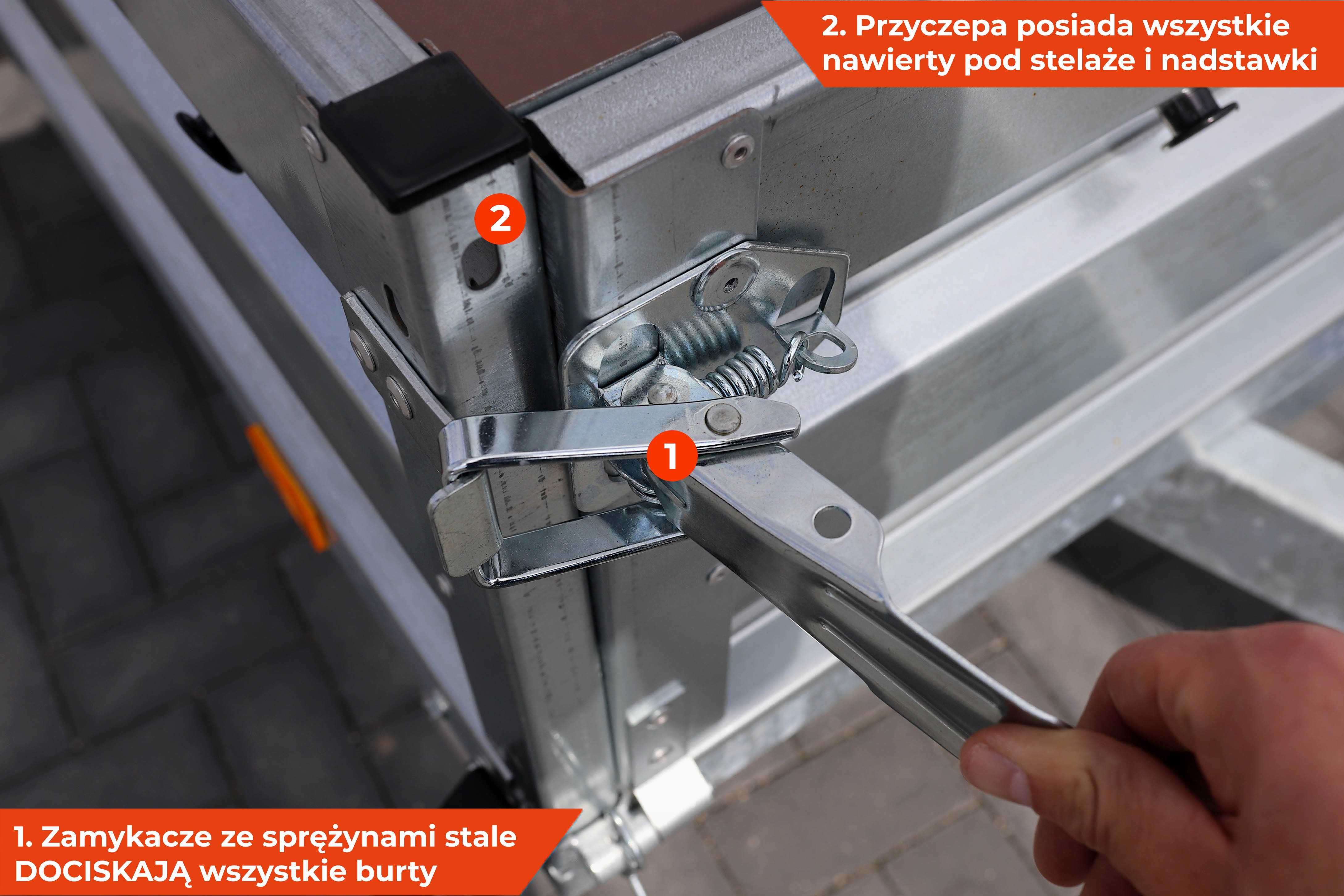 2. Przyczepa posiada wszystkie nawierty pod stelaże i nadstawki

2

1

1. Zamykacze ze sprężynami stale DOCISKAJĄ wszystkie burty