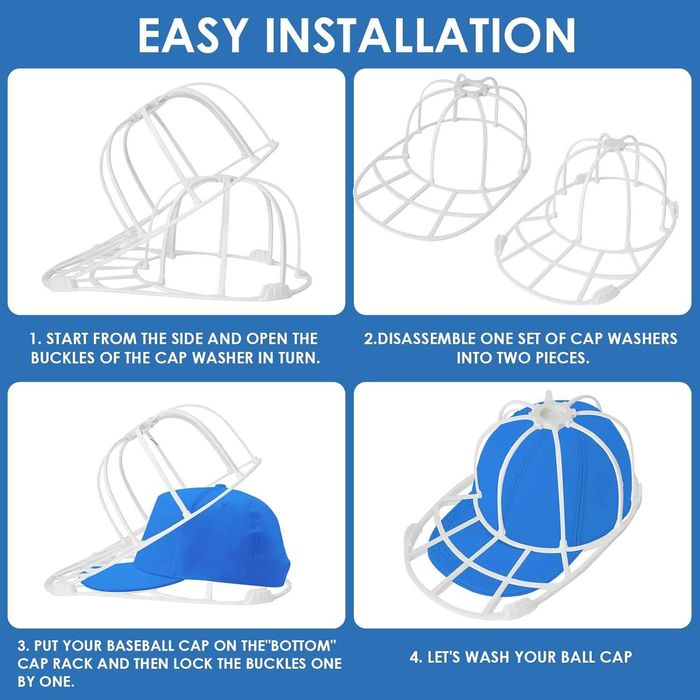 EASY INSTALLATION

1. START FROM THE SIDE AND OPEN THE BUCKLES OF THE CAP WASHER IN TURN.

2.DISASSEMBLE ONE SET OF CAP WASHERS INTO TWO PIECES.

3. PUT YOUR BASEBALL CAP ON THE"BOTTOM" CAP RACK AND THEN LOCK THE BUCKLES ONE BY ONE.

4. LET'S WASH YOUR BALL CAP