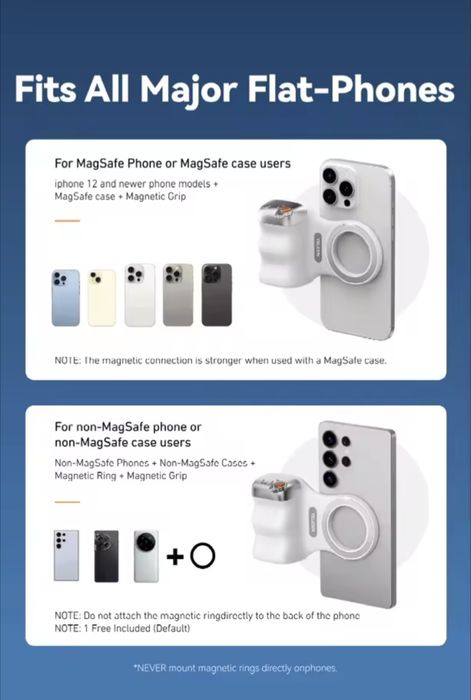 Fits All Major Flat-Phones

For MagSafe Phone or MagSafe case users

iphone 12 and newer phone models + MagSafe case + Magnetic Grip

NOTE: The magnetic connection is stronger when used with a MagSafe case.

For non-MagSafe phone or non-MagSafe case users

Non-MagSafe Phones + Non-MagSafe Cases + Magnetic Ring + Magnetic Grip

+

NOTE: Do not attach the magnetic ringdirectly to the back of the phone
NOTE: 1 Free Included (Default)

*NEVER mount magnetic rings directly onphones.