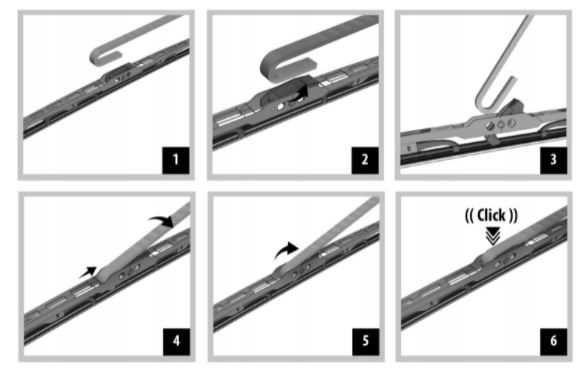 1

2

3

4

5

(( Click ))

6