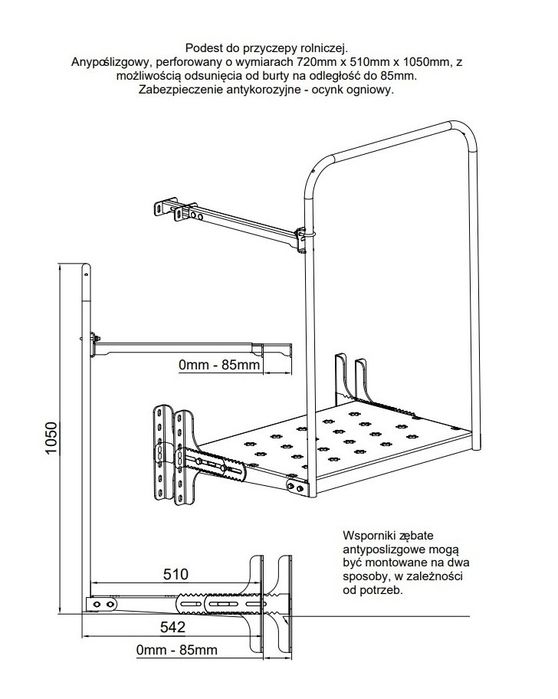 Podest do przyczepy rolniczej.
Anypoślizgowy, perforowany o wymiarach 720mm x 510mm x 1050mm, z możliwością odsunięcia od burty na odległość do 85mm.
Zabezpieczenie antykorozyjne - ocynk ogniowy.

0mm - 85mm

1050

Wsporniki zębate antyposlizgowe mogą być montowane na dwa sposoby, w zależności od potrzeb.

510

542

0mm - 85mm