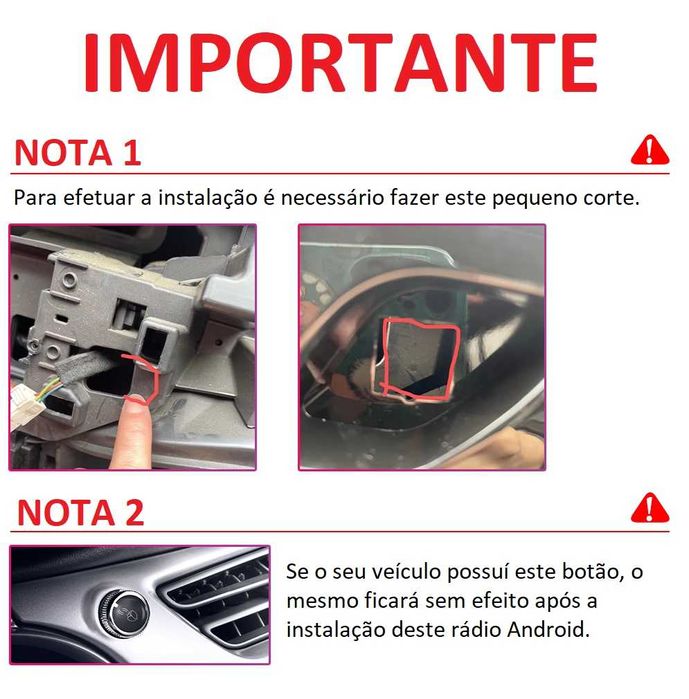 IMPORTANTE

NOTA 1

Para efetuar a instalação é necessário fazer este pequeno corte.

NOTA 2

Se o seu veículo possuí este botão, o mesmo ficará sem efeito após a instalação deste rádio Android.