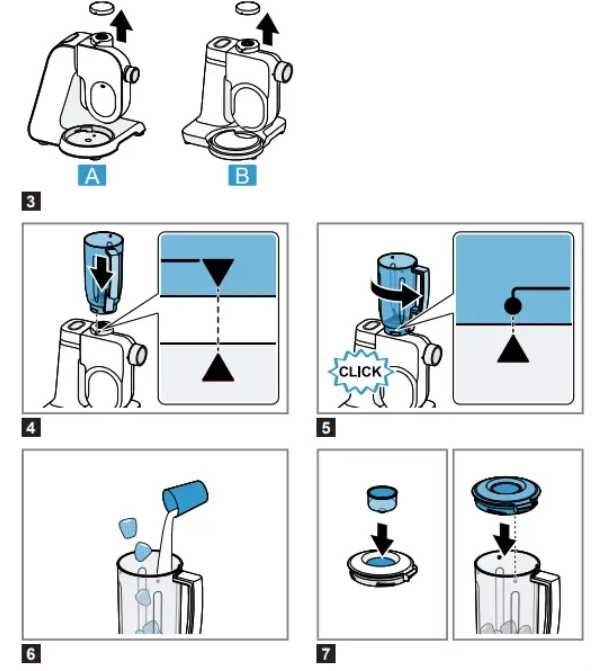 A
B
3
4
CLICK
5
6
7