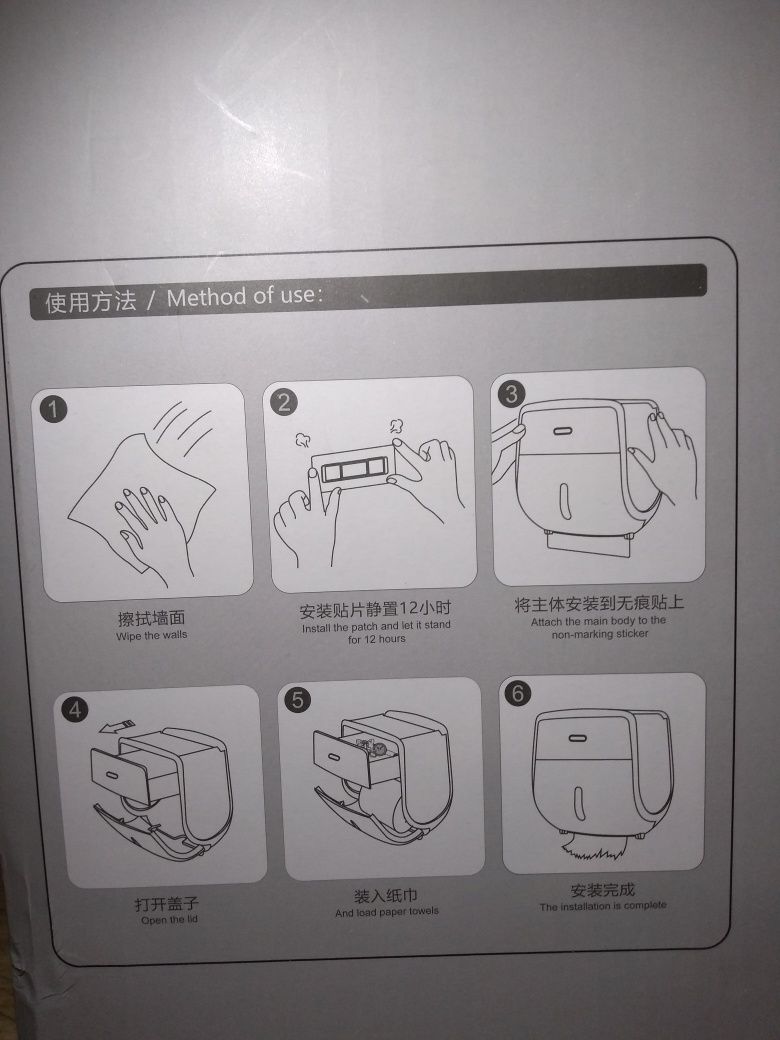 使用方法 / Method of use:

1
擦拭墙面
Wipe the walls

2
安装贴片静置12小时
Install the patch and let it stand for 12 hours

3
将主体安装到无痕贴上
Attach the main body to the non-marking sticker

4
打开盖子
Open the lid

5
装入纸巾
And load paper towels

6
安装完成
The installation is complete