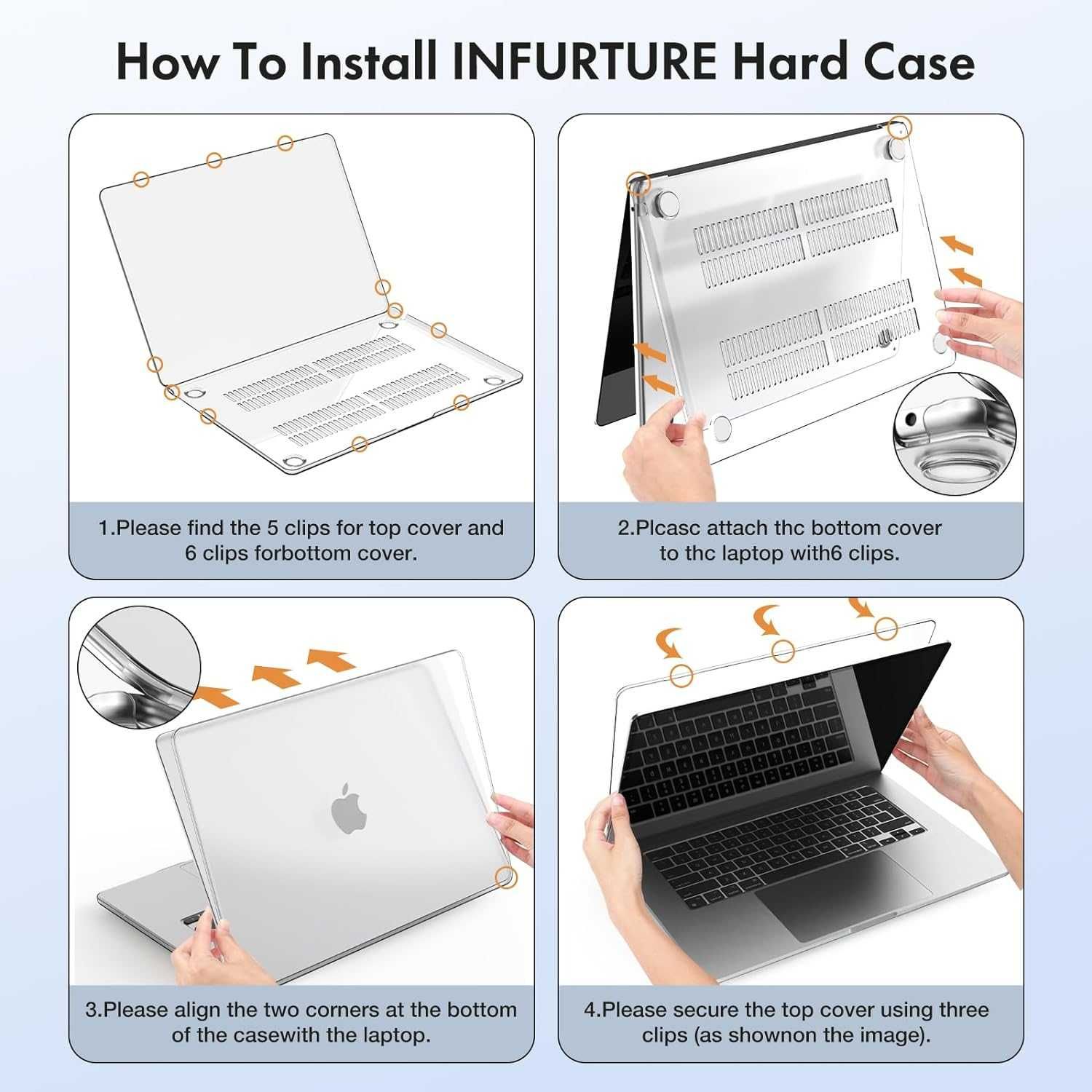 How To Install INFURTURE Hard Case

1.Please find the 5 clips for top cover and 6 clips forbottom cover.

2.Plcasc attach thc bottom cover to thc laptop with6 clips.

3.Please align the two corners at the bottom of the casewith the laptop.

4.Please secure the top cover using three clips (as shownon the image).