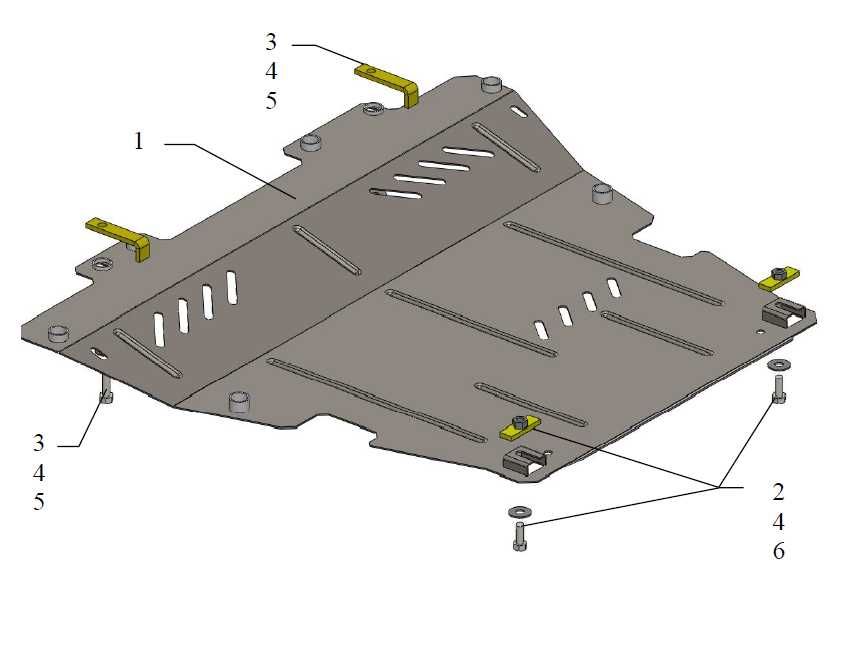 3
4
5

1

3
4
5

2
4
6