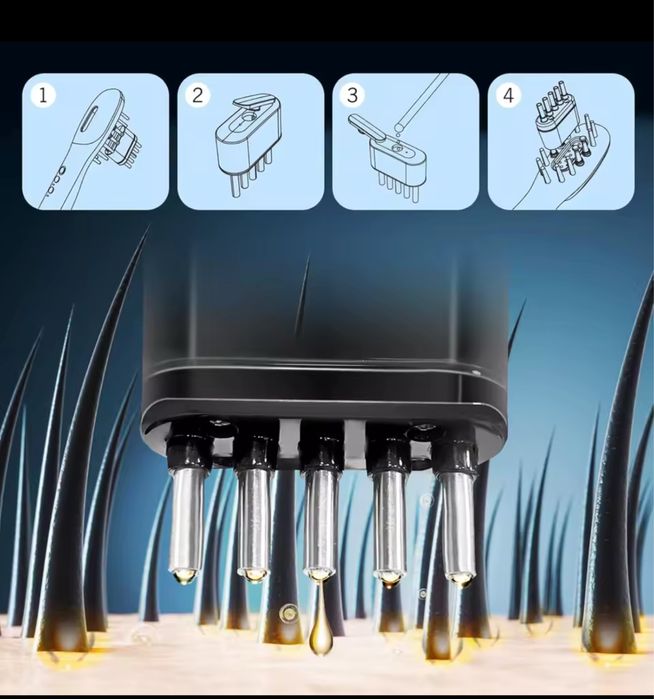 1

2

3

4