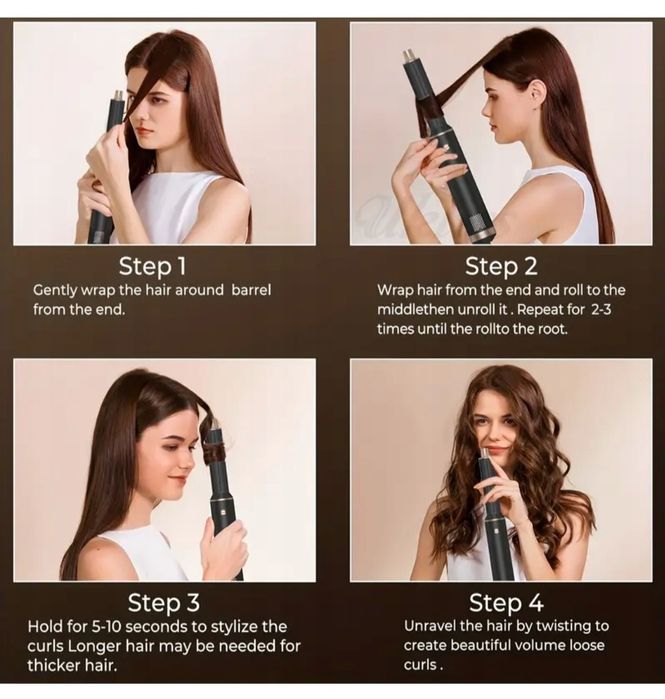 Step 1
Gently wrap the hair around  barrel from the end.

Step 2
Wrap hair from the end and roll to the middlethen unroll it . Repeat for  2-3 times until the rollto the root.

Step 3
Hold for 5-10 seconds to stylize the curls Longer hair may be needed for thicker hair.

Step 4
Unravel the hair by twisting to create beautiful volume loose curls .