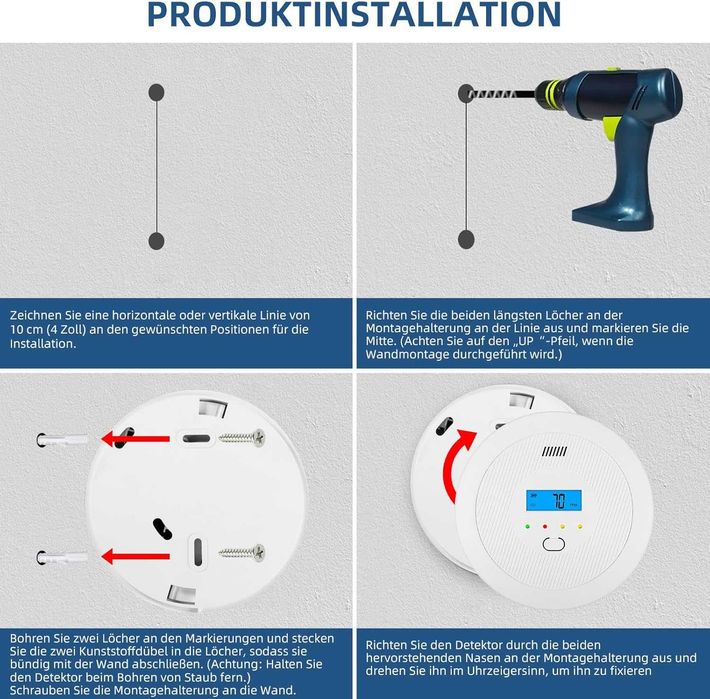 PRODUKTINSTALLATION

Zeichnen Sie eine horizontale oder vertikale Linie von 10 cm (4 Zoll) an den gewünschten Positionen für die Installation.

Richten Sie die beiden längsten Löcher an der Montagehalterung an der Linie aus und markieren Sie die Mitte. (Achten Sie auf den „UP "-Pfeil, wenn die Wandmontage durchgeführt wird.)

70

Bohren Sie zwei Löcher an den Markierungen und stecken Sie die zwei Kunststoffdübel in die Löcher, sodass sie bündig mit der Wand abschließen. (Achtung: Halten Sie den Detektor beim Bohren von Staub fern.)
Schrauben Sie die Montagehalterung an die Wand.

Richten Sie den Detektor durch die beiden hervorstehenden Nasen an der Montagehalterung aus und drehen Sie ihn im Uhrzeigersinn, um ihn zu fixieren