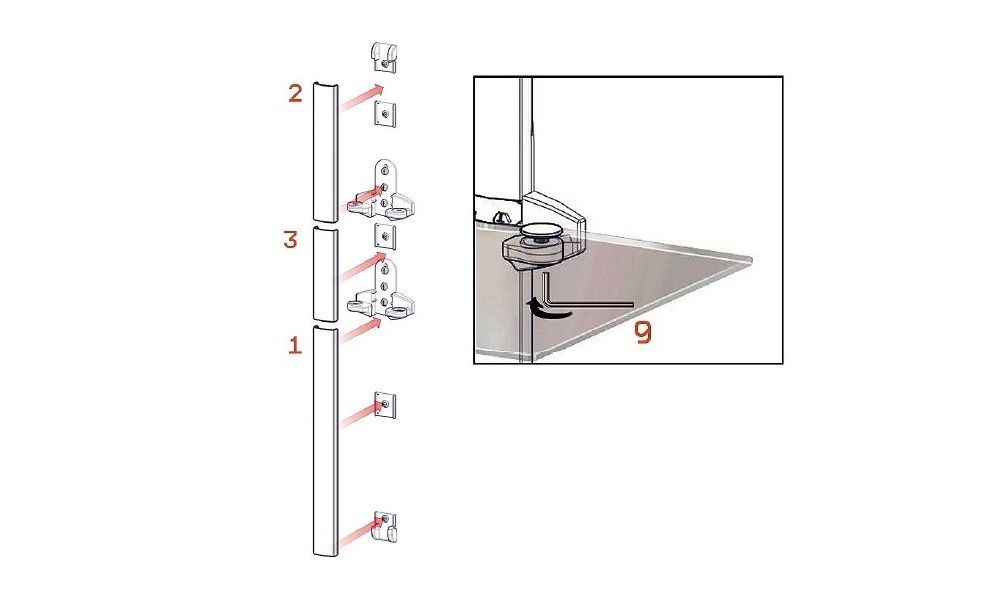 2

3

1

9