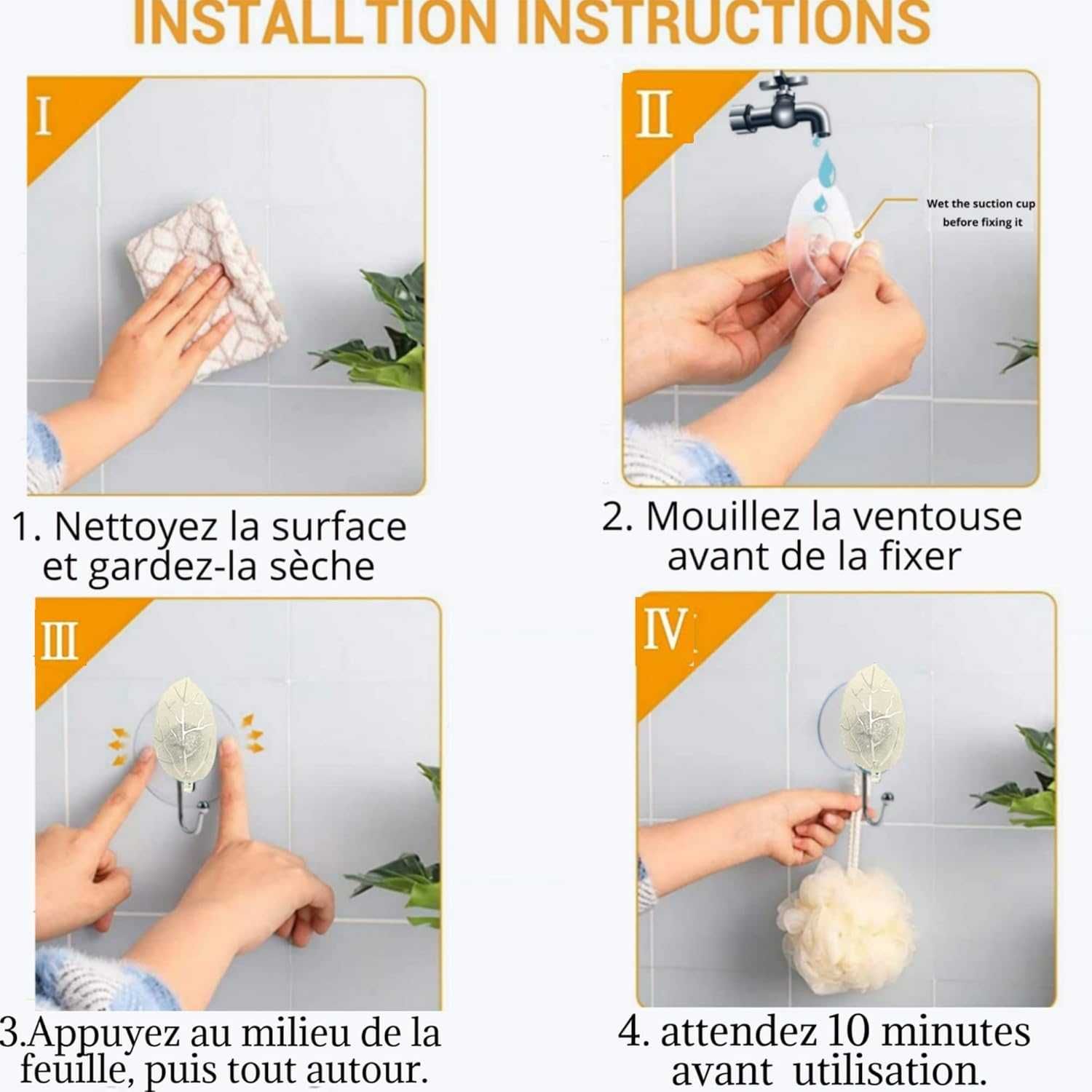 INSTALLTION INSTRUCTIONS

I

1. Nettoyez la surface et gardez-la sèche

II

Wet the suction cup before fixing it

2. Mouillez la ventouse avant de la fixer

III

3.Appuyez au milieu de la feuille, puis tout autour.

IV

4. attendez 10 minutes avant utilisation.