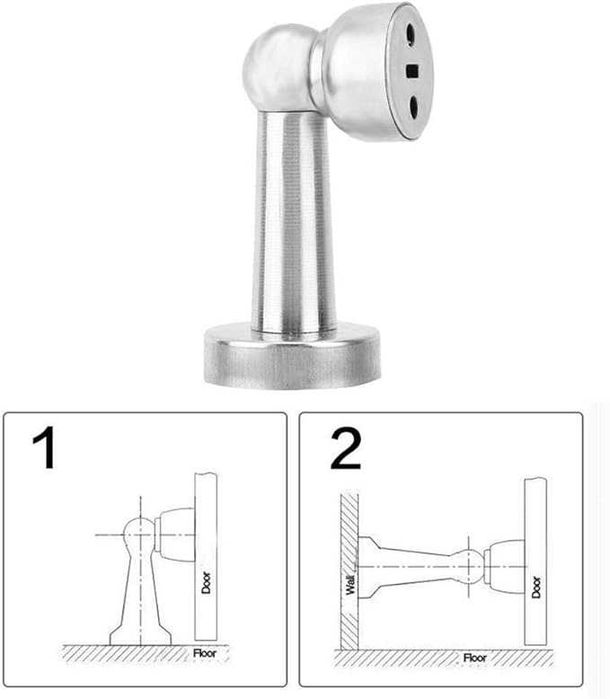 1

Door

Floor

2

Wall

Door

Floor