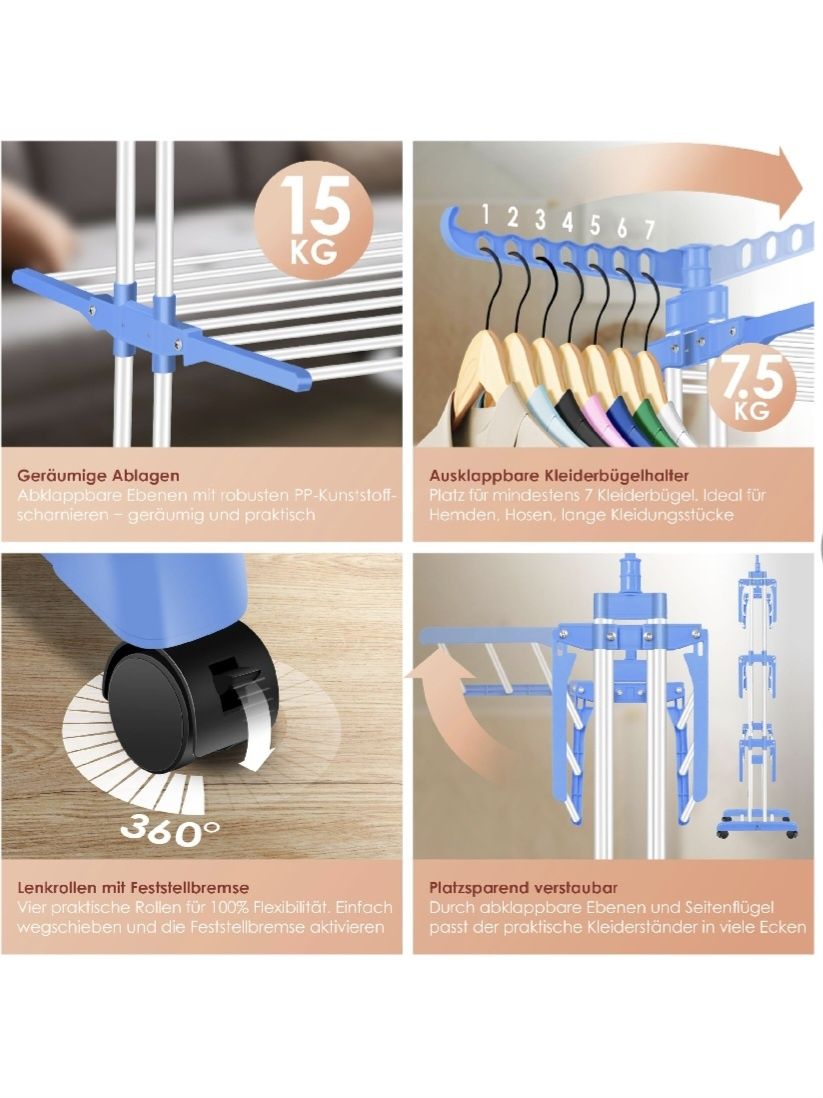 15 KG

Geräumige Ablagen
Abklappbare Ebenen mit robusten PP-Kunststoffscharnieren – geräumig und praktisch

1 2 3 4 5 6 7

7.5 KG

Ausklappbare Kleiderbügelhalter
Platz für mindestens 7 Kleiderbügel. Ideal für Hemden, Hosen, lange Kleidungsstücke

360°

Lenkrollen mit Feststellbremse
Vier praktische Rollen für 100% Flexibilität. Einfach wegschieben und die Feststellbremse aktivieren

Platzsparend verstaubar
Durch abklappbare Ebenen und Seitenflügel passt der praktische Kleiderständer in viele Ecken