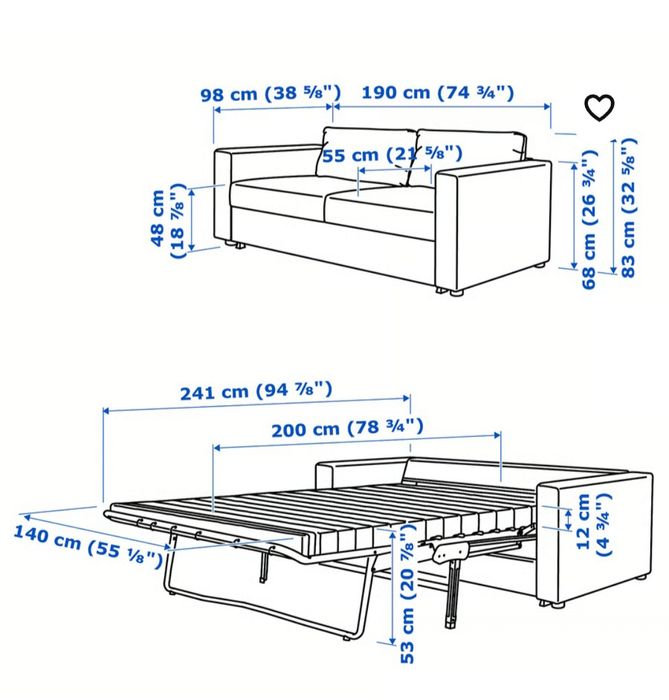 98 cm (38 ⅝")
190 cm (74 ¾")
55 cm (21 ⅝")
48 cm (18 ⅞")
68 cm (26 ¾")
83 cm (32 ⅝")
241 cm (94 ⅞")
200 cm (78 ¾")
140 cm (55 ⅛")
12 cm (4 ¾")
53 cm (20 ⅞")