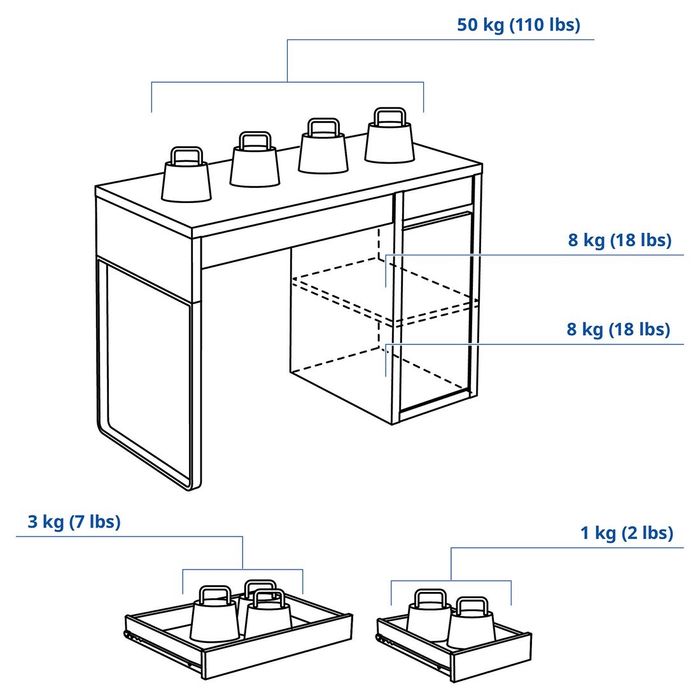 50 kg (110 lbs)

8 kg (18 lbs)

8 kg (18 lbs)

3 kg (7 lbs)

1 kg (2 lbs)