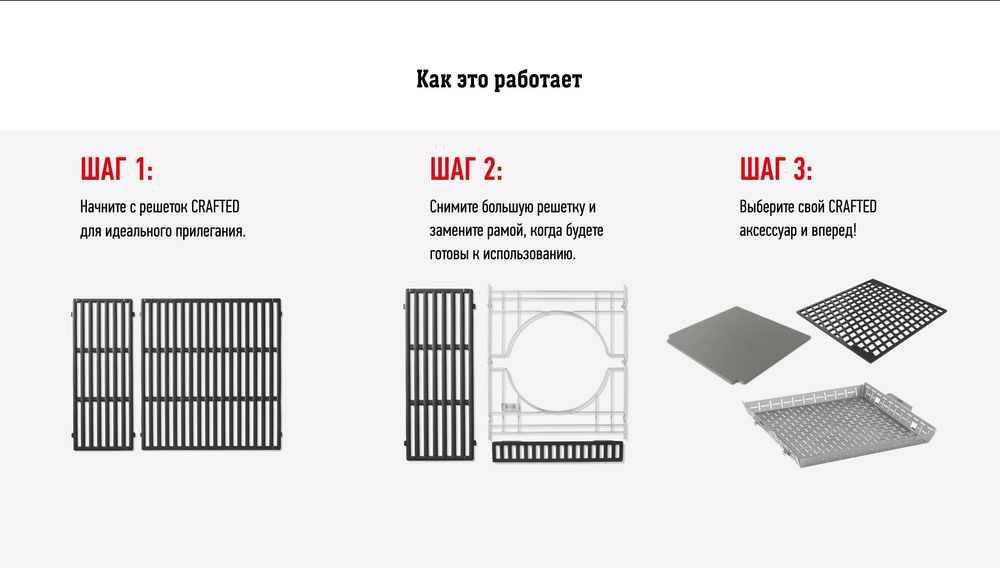 Как это работает

ШАГ 1:

Начните с решеток CRAFTED для идеального прилегания.

ШАГ 2:

Снимите большую решетку и замените рамой, когда будете готовы к использованию.

ШАГ 3:

Выберите свой CRAFTED аксессуар и вперед!